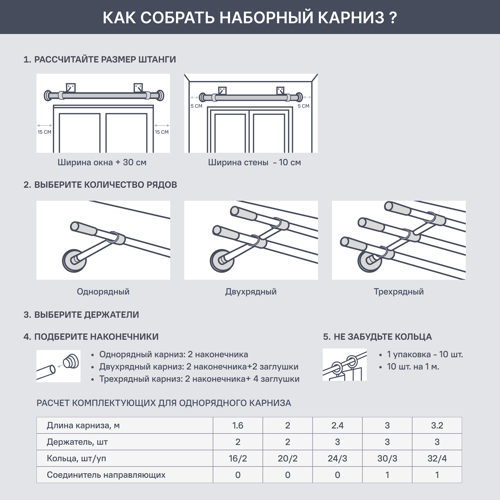 КАК СОБРАТЬ НАБОРНЫЙ КАРНИЗ ?

1. РАССЧИТАЙТЕ РАЗМЕР ШТАНГИ

15 СМ 15 СМ

Ширина окна + 30 см

5 СМ 5 СМ

Ширина стены - 10 см

2. ВЫБЕРИТЕ КОЛИЧЕСТВО РЯДОВ

Однорядный

Двухрядный

Трехрядный

3. ВЫБЕРИТЕ ДЕРЖАТЕЛИ

4. ПОДБЕРИТЕ НАКОНЕЧНИКИ

• Однорядный карниз: 2 наконечника
• Двухрядный карниз: 2 наконечника+2 заглушки
• Трехрядный карниз: 2 наконечника+ 4 заглушки

5. НЕ ЗАБУДЬТЕ КОЛЬЦА

• 1 упаковка - 10 шт.
• 10 шт. на 1 м.

РАСЧЕТ КОМПЛЕКТУЮЩИХ ДЛЯ ОДНОРЯДНОГО КАРНИЗА

| Длина карниза, м | 1.6 | 2 | 2.4 | 3 | 3.2 |
|---|---|---|---|---|---|
| Держатель, шт | 2 | 2 | 3 | 3 | 3 |
| Кольца, шт/уп | 16/2 | 20/2 | 24/3 | 30/3 | 32/4 |
| Соединитель направляющих | 0 | 0 | 0 | 1 | 1 |