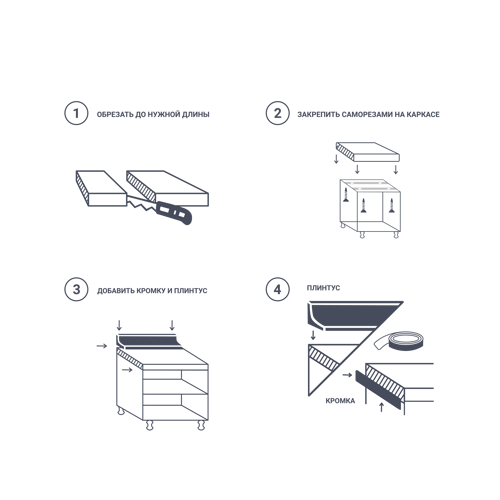 1 ОБРЕЗАТЬ ДО НУЖНОЙ ДЛИНЫ

2 ЗАКРЕПИТЬ САМОРЕЗАМИ НА КАРКАСЕ

3 ДОБАВИТЬ КРОМКУ И ПЛИНТУС

4 ПЛИНТУС

КРОМКА