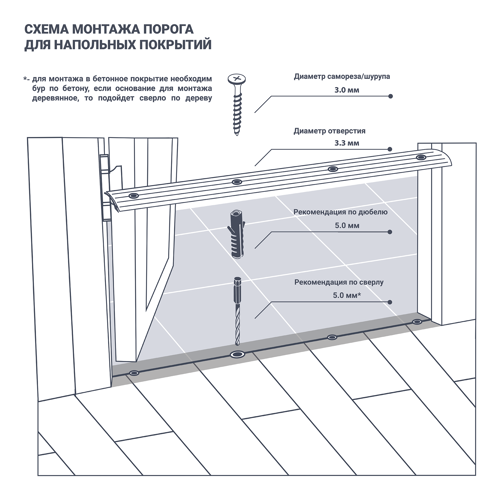 СХЕМА МОНТАЖА ПОРОГА
ДЛЯ НАПОЛЬНЫХ ПОКРЫТИЙ

*- для монтажа в бетонное покрытие необходим бур по бетону, если основание для монтажа деревянное, то подойдет сверло по дереву

Диаметр самореза/шурупа
3.0 мм

Диаметр отверстия
3.3 мм

Рекомендация по дюбелю
5.0 мм

Рекомендация по сверлу
5.0 мм*