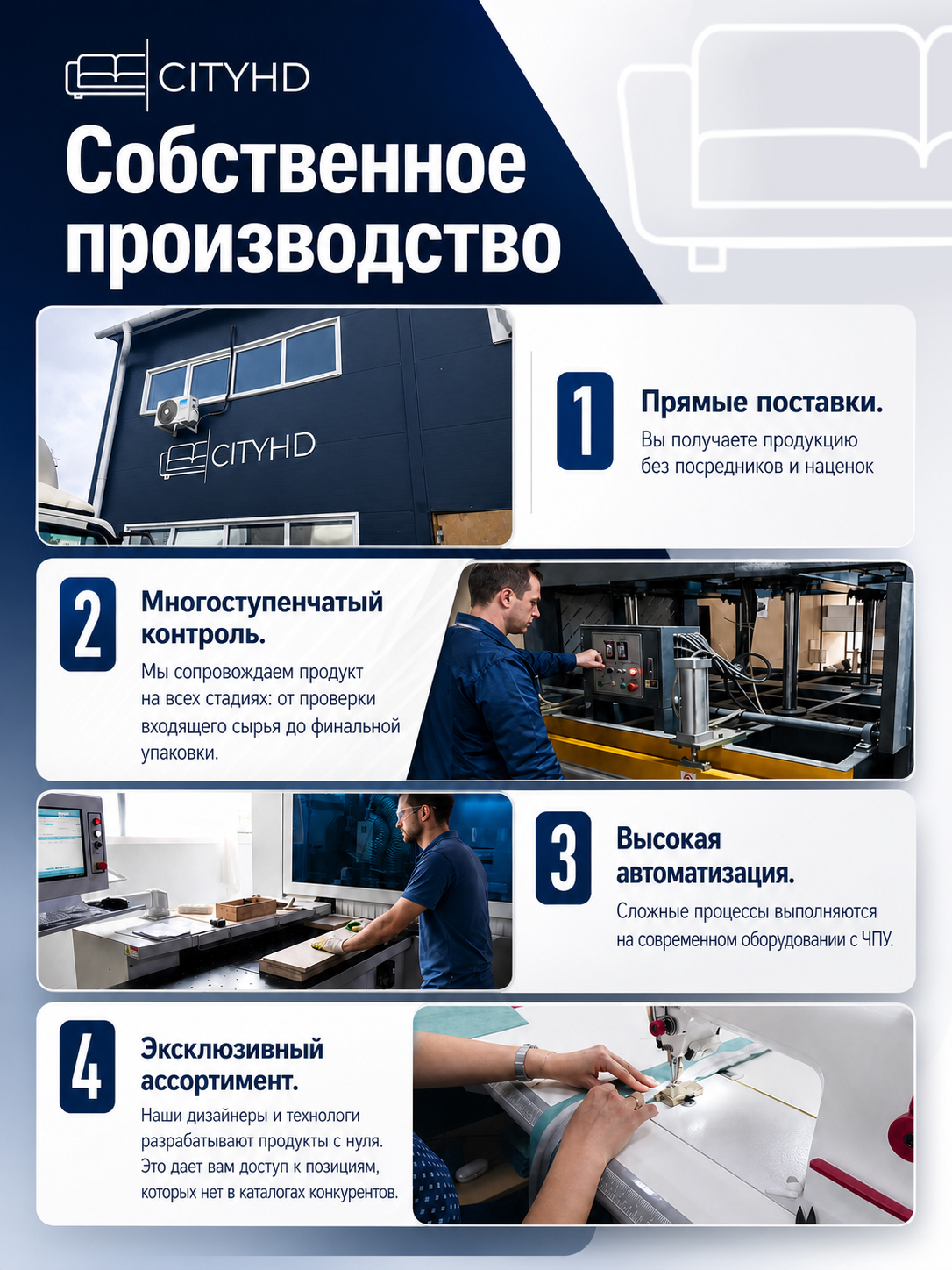 CITYHD

Собственное производство

CITYHD

1

Прямые поставки.

Вы получаете продукцию без посредников и наценок

2

Многоступенчатый контроль.

Мы сопровождаем продукт на всех стадиях: от проверки входящего сырья до финальной упаковки.

3

Высокая автоматизация.

Сложные процессы выполняются на современном оборудовании с ЧПУ.

4

Эксклюзивный ассортимент.

Наши дизайнеры и технологи разрабатывают продукты с нуля. Это дает вам доступ к позициям, которых нет в каталогах конкурентов.