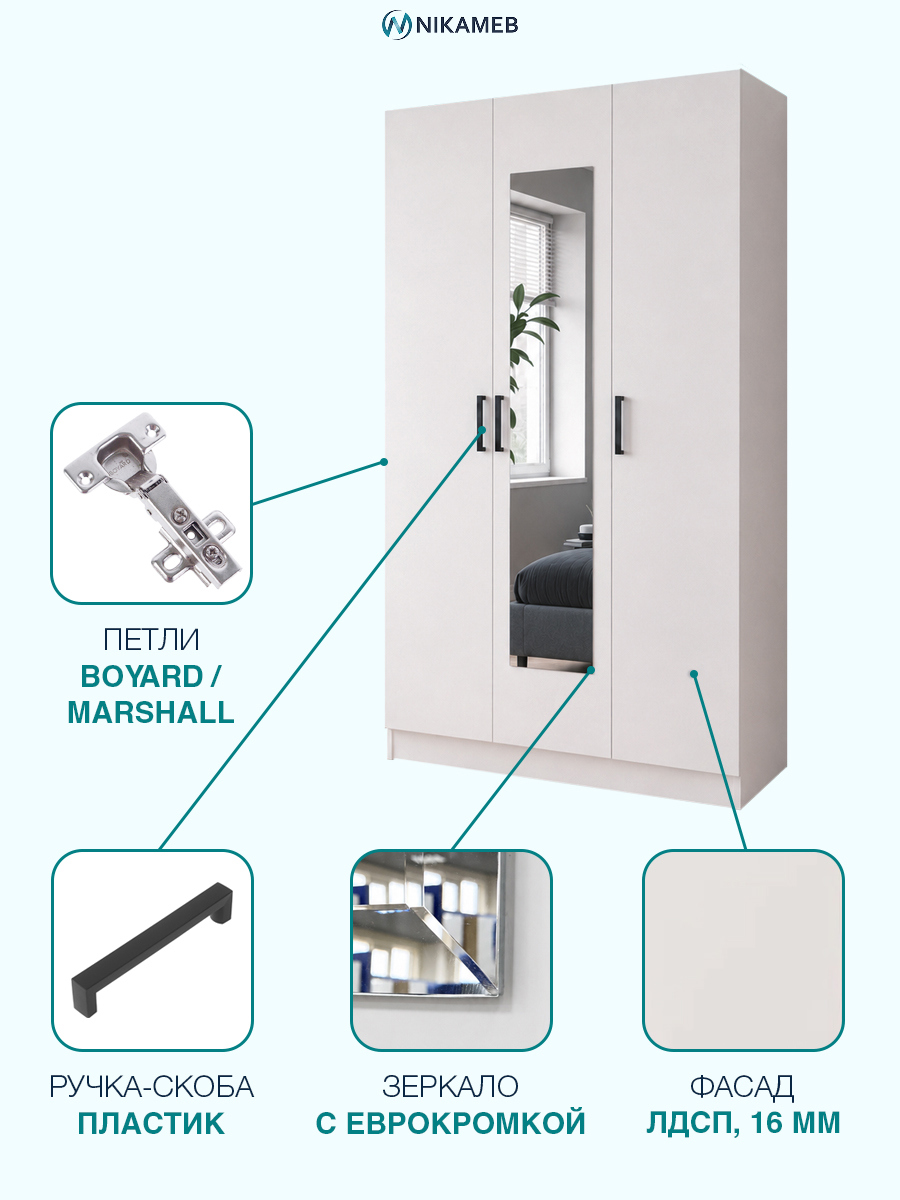 NIKAMEB

ПЕТЛИ
BOYARD / MARSHALL

РУЧКА-СКОБА
ПЛАСТИК

ЗЕРКАЛО
С ЕВРОКРОМКОЙ

ФАСАД
ЛДСП, 16 ММ