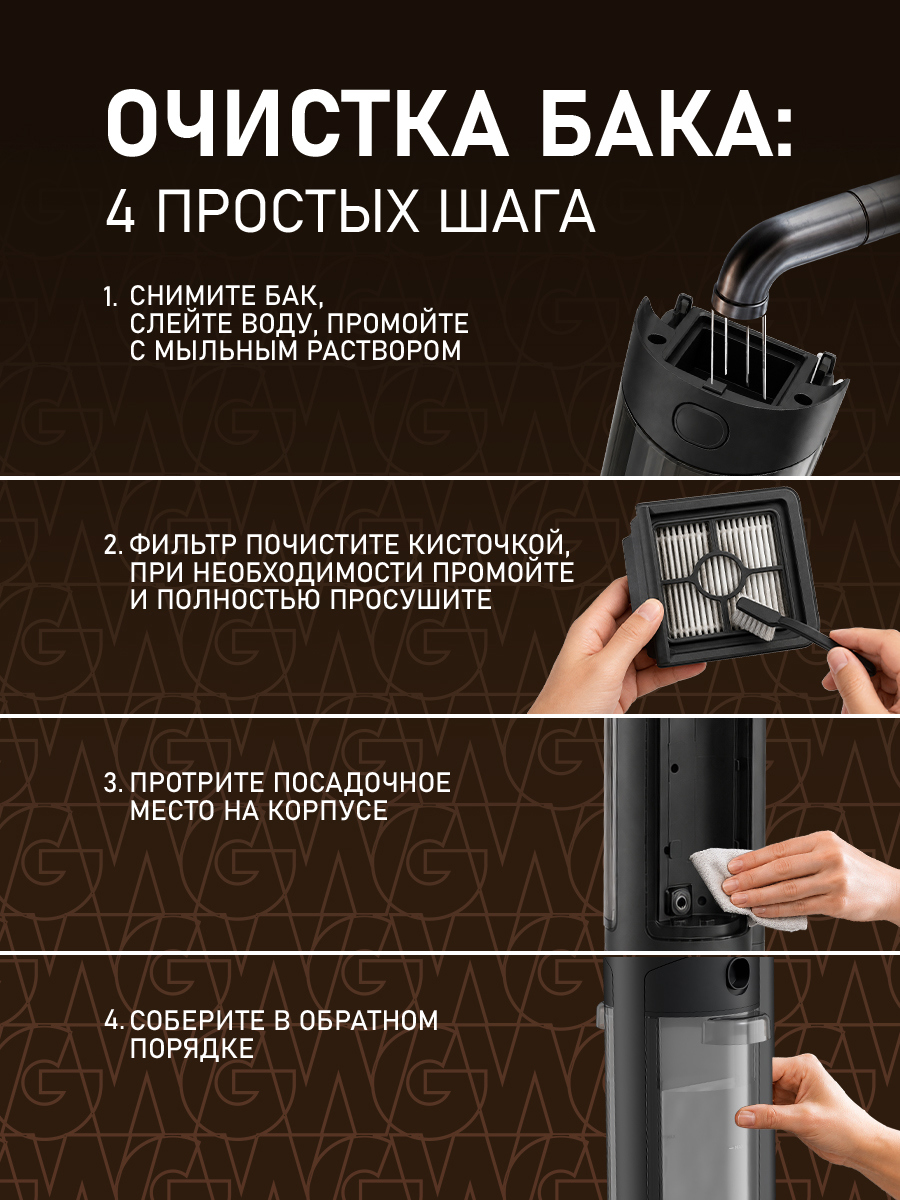 ОЧИСТКА БАКА:
4 ПРОСТЫХ ШАГА

1. СНИМИТЕ БАК, СЛЕЙТЕ ВОДУ, ПРОМОЙТЕ С МЫЛЬНЫМ РАСТВОРОМ

2. ФИЛЬТР ПОЧИСТИТЕ КИСТОЧКОЙ, ПРИ НЕОБХОДИМОСТИ ПРОМОЙТЕ И ПОЛНОСТЬЮ ПРОСУШИТЕ

3. ПРОТРИТЕ ПОСАДОЧНОЕ МЕСТО НА КОРПУСЕ

4. СОБЕРИТЕ В ОБРАТНОМ ПОРЯДКЕ