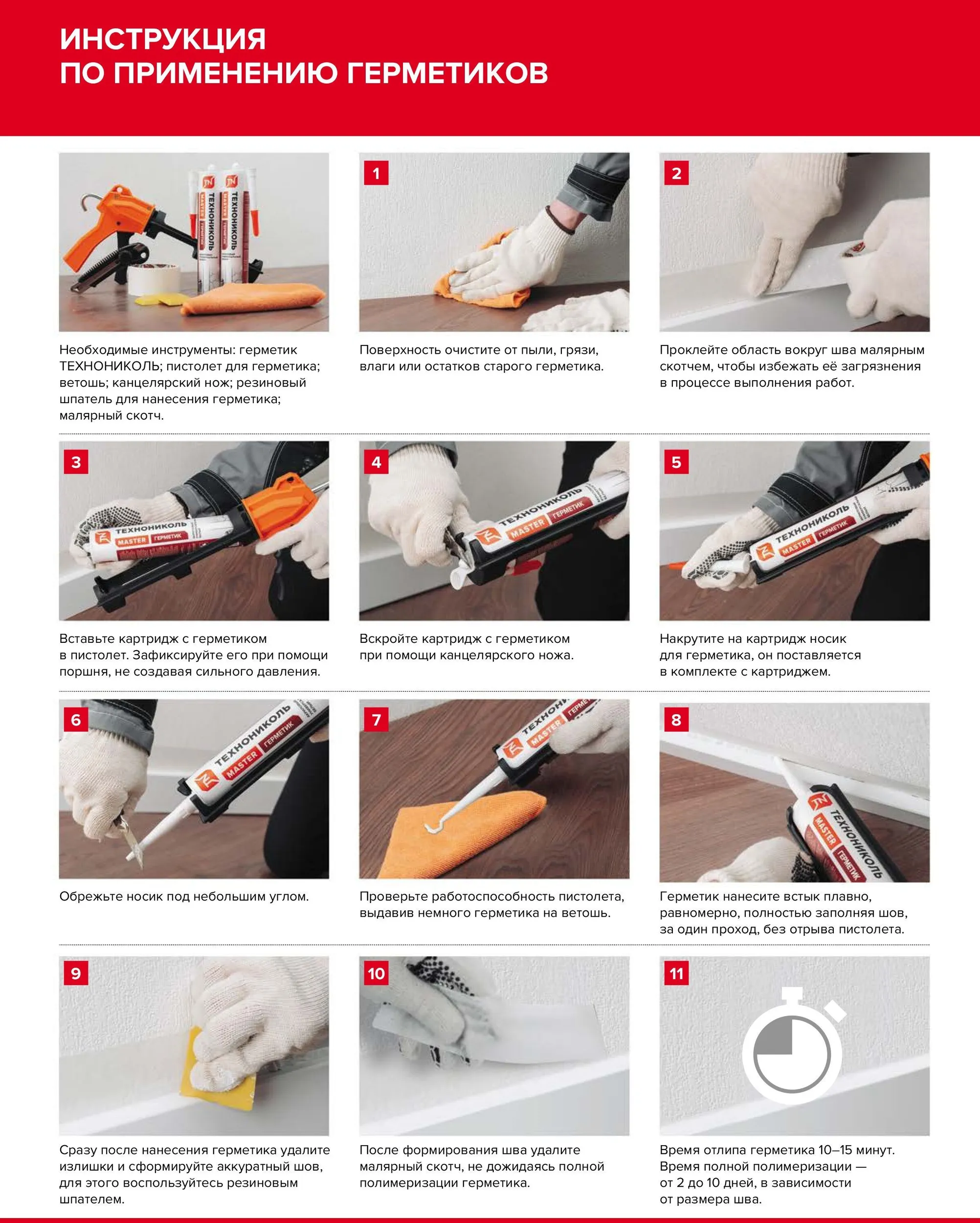 ИНСТРУКЦИЯ
ПО ПРИМЕНЕНИЮ ГЕРМЕТИКОВ

ТЕХНОНИКОЛЬ MASTER ГЕРМЕТИК

Необходимые инструменты: герметик ТЕХНОНИКОЛЬ; пистолет для герметика; ветошь; канцелярский нож; резиновый шпатель для нанесения герметика; малярный скотч.

1

Поверхность очистите от пыли, грязи, влаги или остатков старого герметика.

2

Проклейте область вокруг шва малярным скотчем, чтобы избежать её загрязнения в процессе выполнения работ.

3

ТЕХНОНИКОЛЬ MASTER ГЕРМЕТИК

Вставьте картридж с герметиком в пистолет. Зафиксируйте его при помощи поршня, не создавая сильного давления.

4

ТЕХНОНИКОЛЬ MASTER ГЕРМЕТИК

Вскройте картридж с герметиком при помощи канцелярского ножа.

5

ТЕХНОНИКОЛЬ MASTER ГЕРМЕТИК

Накрутите на картридж носик для герметика, он поставляется в комплекте с картриджем.

6

ТЕХНОНИКОЛЬ MASTER ГЕРМЕТИК

Обрежьте носик под небольшим углом.

7

ТЕХНОНИКОЛЬ MASTER ГЕРМЕТИК

Проверьте работоспособность пистолета, выдавив немного герметика на ветошь.

8

ТЕХНОНИКОЛЬ MASTER ГЕРМЕТИК

Герметик нанесите встык плавно, равномерно, полностью заполняя шов, за один проход, без отрыва пистолета.

9

Сразу после нанесения герметика удалите излишки и сформируйте аккуратный шов, для этого воспользуйтесь резиновым шпателем.

10

После формирования шва удалите малярный скотч, не дожидаясь полной полимеризации герметика.

11

Время отлипа герметика 10–15 минут. Время полной полимеризации — от 2 до 10 дней, в зависимости от размера шва.