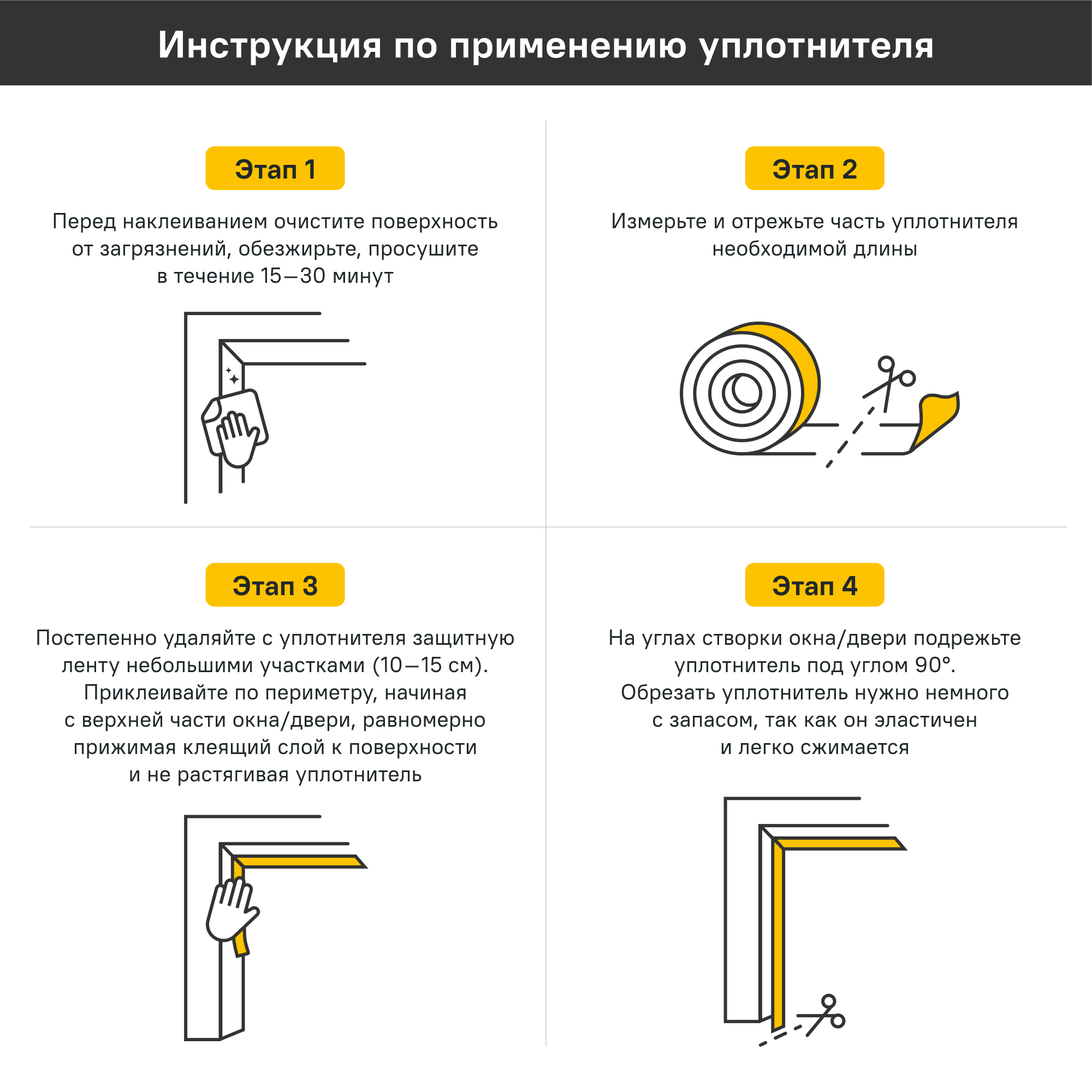 Инструкция по применению уплотнителя

Этап 1

Перед наклеиванием очистите поверхность от загрязнений, обезжирьте, просушите в течение 15—30 минут

Этап 2

Измерьте и отрежьте часть уплотнителя необходимой длины

Этап 3

Постепенно удаляйте с уплотнителя защитную ленту небольшими участками (10—15 см). Приклеивайте по периметру, начиная с верхней части окна/двери, равномерно прижимая клеящий слой к поверхности и не растягивая уплотнитель

Этап 4

На углах створки окна/двери подрежьте уплотнитель под углом 90°. Обрезать уплотнитель нужно немного с запасом, так как он эластичен и легко сжимается