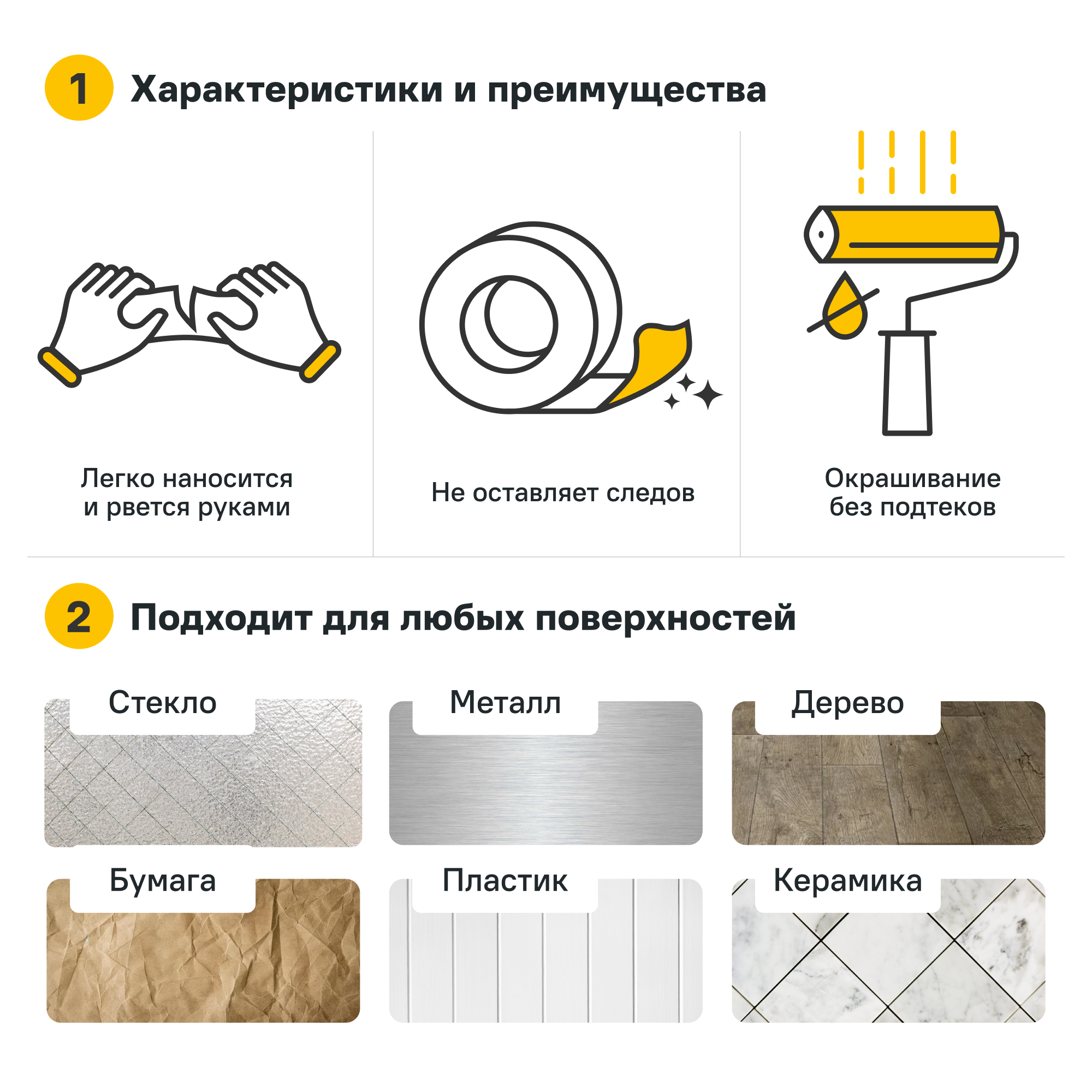 1 Характеристики и преимущества

Легко наносится и рвется руками

Не оставляет следов

Окрашивание без подтеков

2 Подходит для любых поверхностей

Стекло

Металл

Дерево

Бумага

Пластик

Керамика