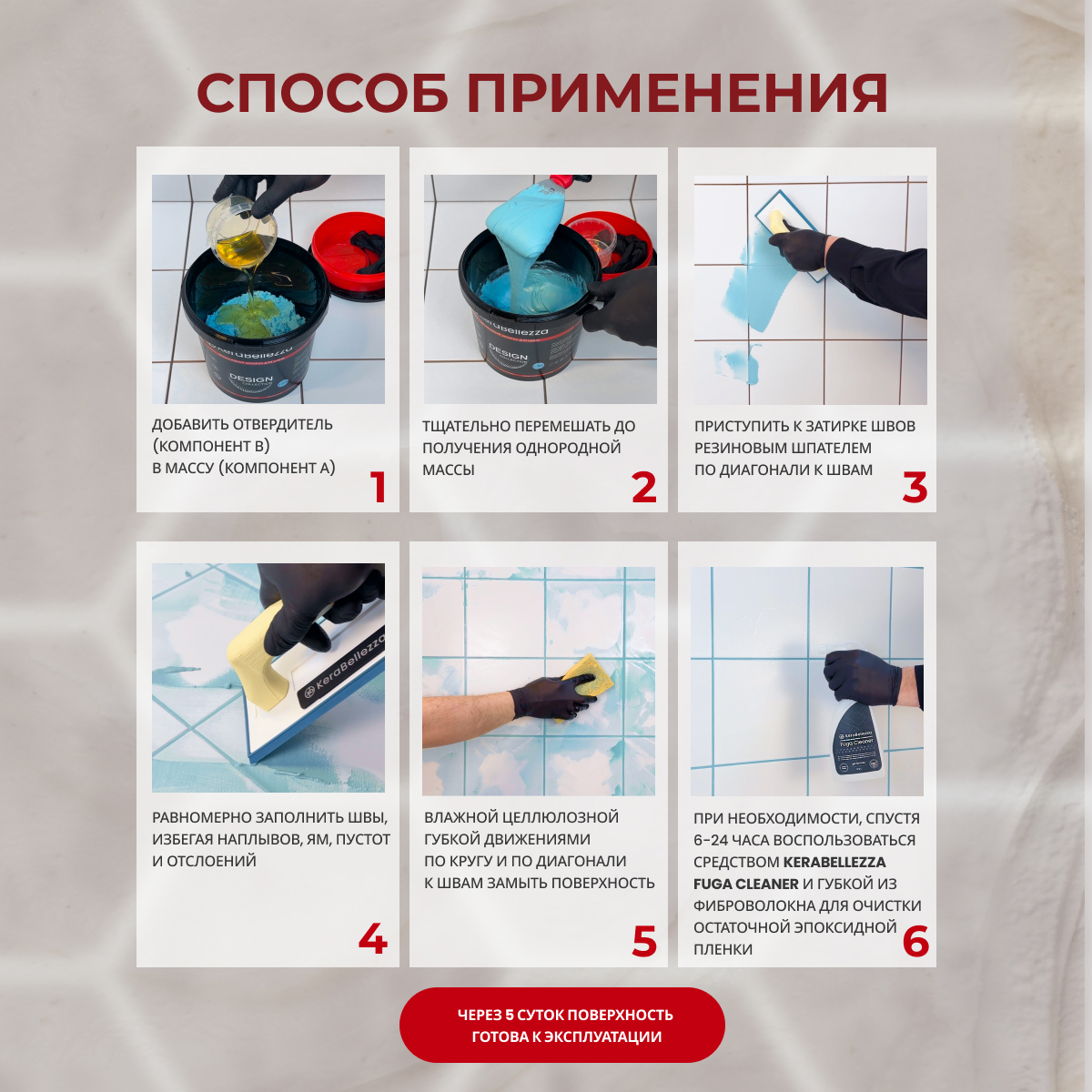 СПОСОБ ПРИМЕНЕНИЯ

KeraBellezza
DESIGN

ДОБАВИТЬ ОТВЕРДИТЕЛЬ (КОМПОНЕНТ В) В МАССУ (КОМПОНЕНТ А)

1

KeraBellezza
DESIGN

ТЩАТЕЛЬНО ПЕРЕМЕШАТЬ ДО ПОЛУЧЕНИЯ ОДНОРОДНОЙ МАССЫ

2

ПРИСТУПИТЬ К ЗАТИРКЕ ШВОВ РЕЗИНОВЫМ ШПАТЕЛЕМ ПО ДИАГОНАЛИ К ШВАМ

3

KeraBellezza

РАВНОМЕРНО ЗАПОЛНИТЬ ШВЫ, ИЗБЕГАЯ НАПЛЫВОВ, ЯМ, ПУСТОТ И ОТСЛОЕНИЙ

4

ВЛАЖНОЙ ЦЕЛЛЮЛОЗНОЙ ГУБКОЙ ДВИЖЕНИЯМИ ПО КРУГУ И ПО ДИАГОНАЛИ К ШВАМ ЗАМЫТЬ ПОВЕРХНОСТЬ

5

KeraBellezza
Fuga Cleaner

ПРИ НЕОБХОДИМОСТИ, СПУСТЯ 6-24 ЧАСА ВОСПОЛЬЗОВАТЬСЯ СРЕДСТВОМ KERABELLEZZA FUGA CLEANER И ГУБКОЙ ИЗ ФИБРОВОЛОКНА ДЛЯ ОЧИСТКИ ОСТАТОЧНОЙ ЭПОКСИДНОЙ ПЛЕНКИ

6

ЧЕРЕЗ 5 СУТОК ПОВЕРХНОСТЬ ГОТОВА К ЭКСПЛУАТАЦИИ