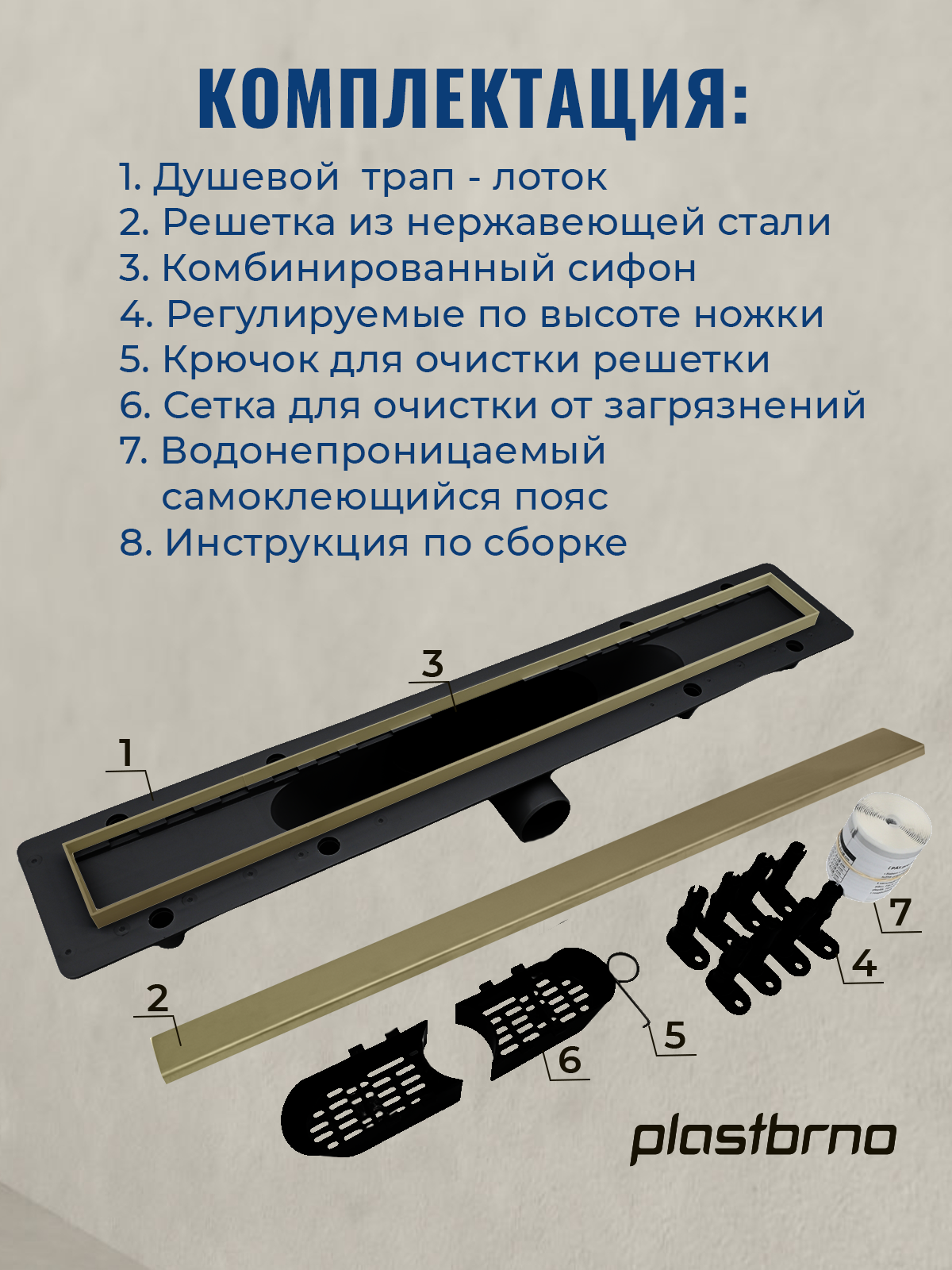 КОМПЛЕКТАЦИЯ:

1. Душевой трап - лоток
2. Решетка из нержавеющей стали
3. Комбинированный сифон
4. Регулируемые по высоте ножки
5. Крючок для очистки решетки
6. Сетка для очистки от загрязнений
7. Водонепроницаемый самоклеющийся пояс
8. Инструкция по сборке

3
1
7
4
2
5
6

plastbrno