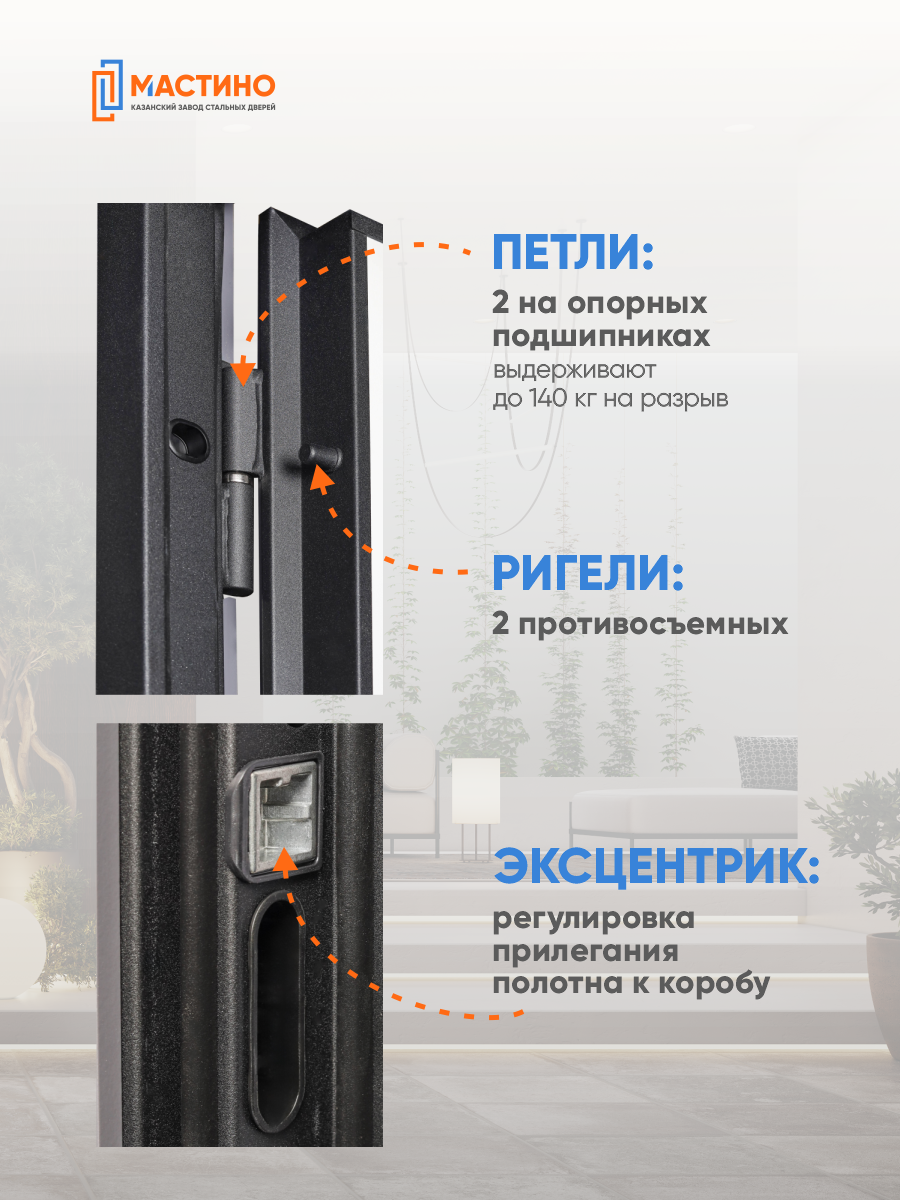 МАСТИНО
КАЗАНСКИЙ ЗАВОД СТАЛЬНЫХ ДВЕРЕЙ

ПЕТЛИ:
2 на опорных подшипниках
выдерживают до 140 кг на разрыв

РИГЕЛИ:
2 противосъемных

ЭКСЦЕНТРИК:
регулировка прилегания полотна к коробу