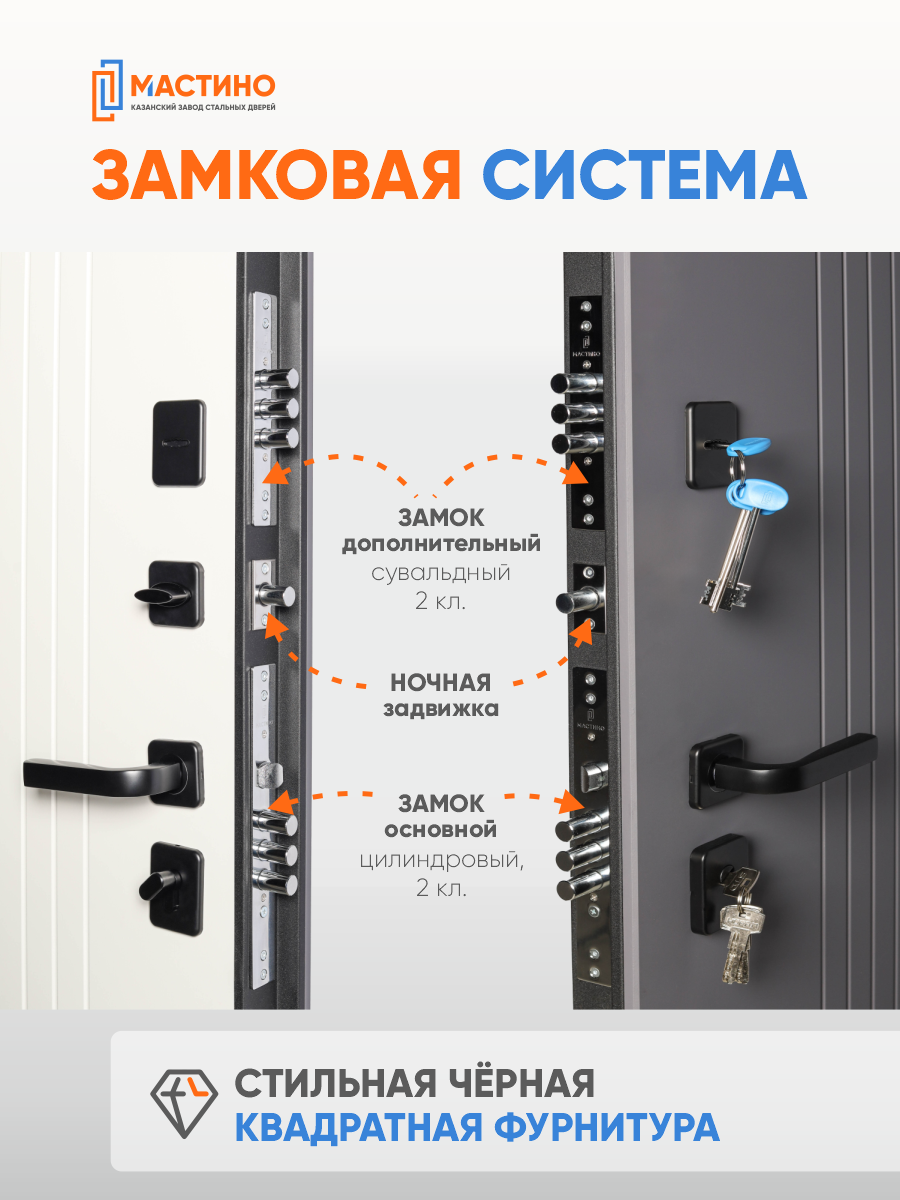 МАСТИНО
КАЗАНСКИЙ ЗАВОД СТАЛЬНЫХ ДВЕРЕЙ

ЗАМКОВАЯ СИСТЕМА

МАСТИНО

ЗАМОК
дополнительный
сувальдный
2 кл.

НОЧНАЯ
задвижка

МАСТИНО

ЗАМОК
основной
цилиндровый,
2 кл.

СТИЛЬНАЯ ЧЁРНАЯ
КВАДРАТНАЯ ФУРНИТУРА