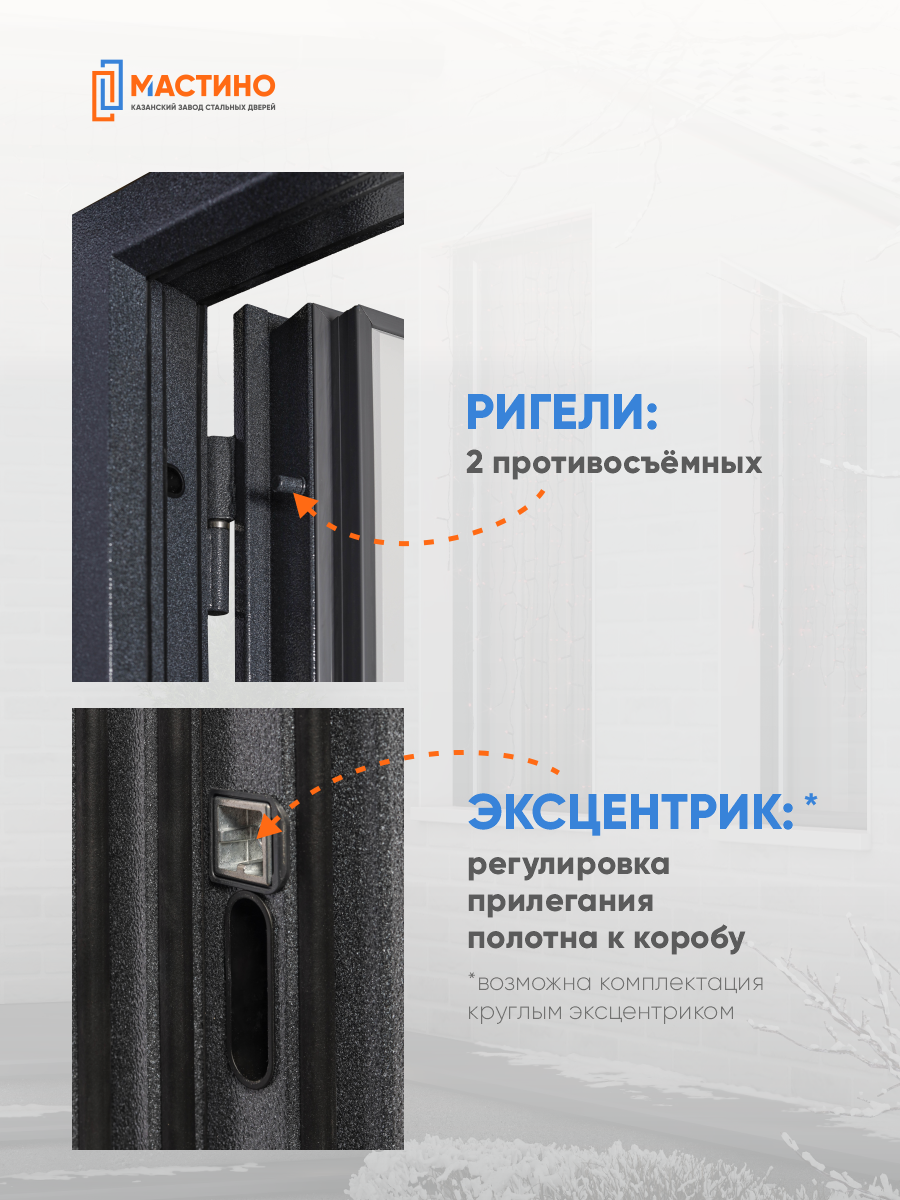 МАСТИНО
КАЗАНСКИЙ ЗАВОД СТАЛЬНЫХ ДВЕРЕЙ

РИГЕЛИ:
2 противосъёмных

ЭКСЦЕНТРИК: *
регулировка прилегания полотна к коробу

*возможна комплектация круглым эксцентриком