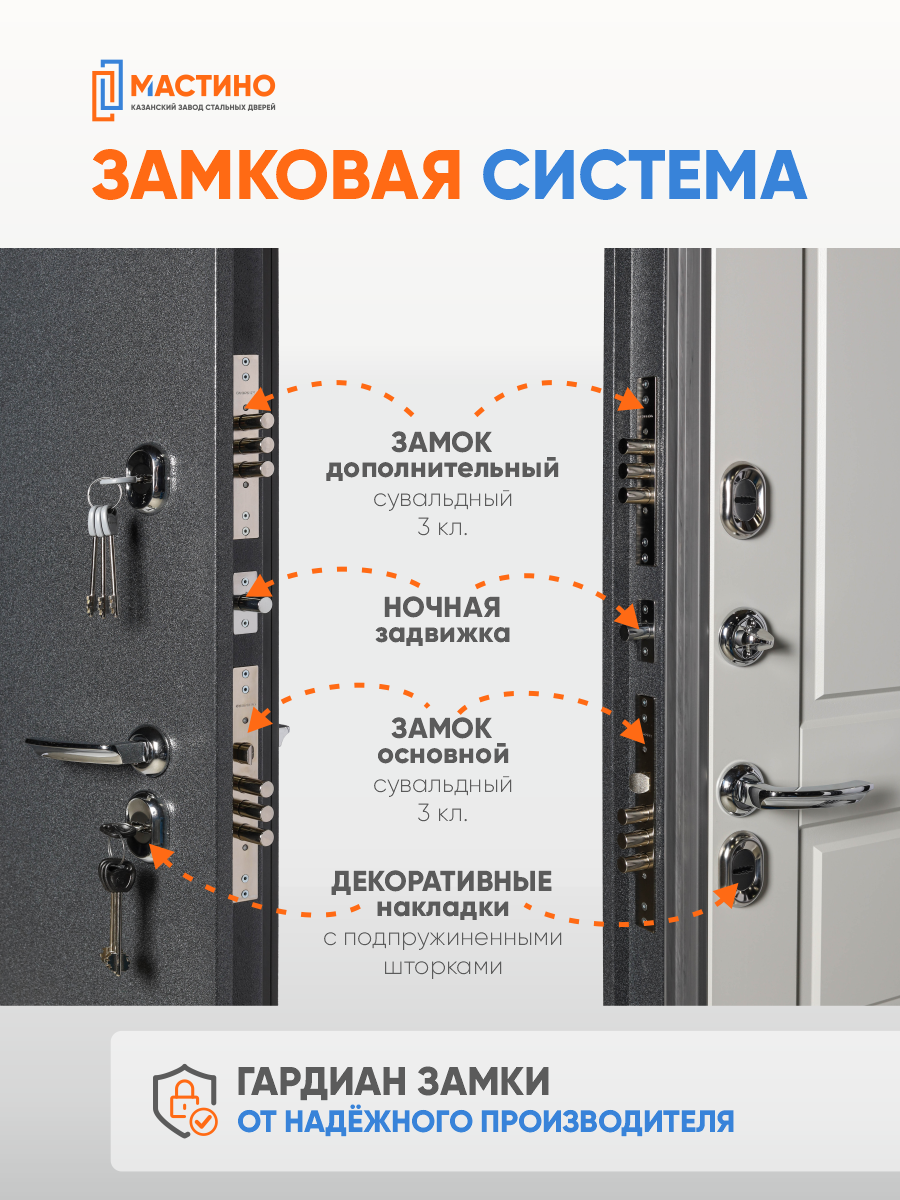 МАСТИНО
КАЗАНСКИЙ ЗАВОД СТАЛЬНЫХ ДВЕРЕЙ

ЗАМКОВАЯ СИСТЕМА

ЗАМОК
дополнительный
сувальдный
3 кл.

НОЧНАЯ
задвижка

ЗАМОК
основной
сувальдный
3 кл.

ДЕКОРАТИВНЫЕ
накладки
с подпружиненными
шторками

ГАРДИАН ЗАМКИ
ОТ НАДЁЖНОГО ПРОИЗВОДИТЕЛЯ