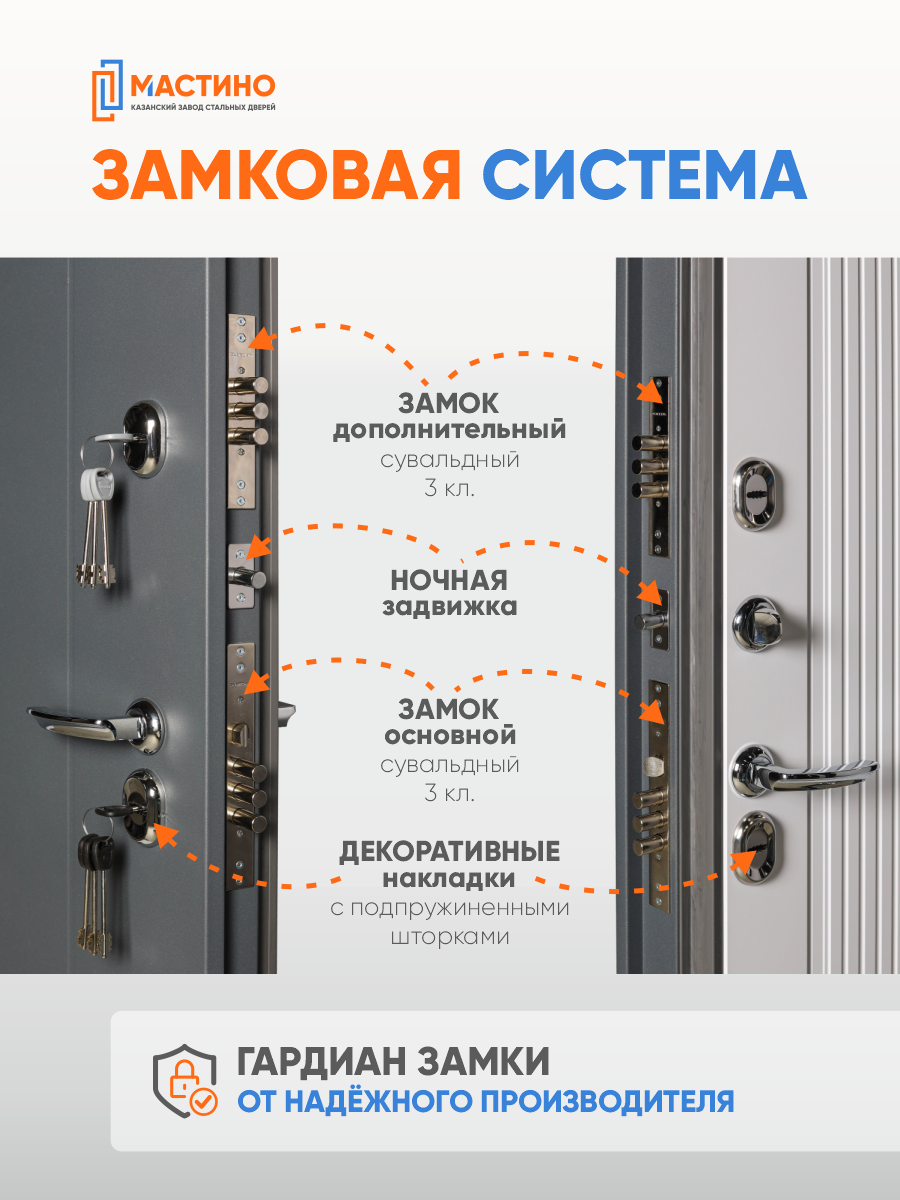 МАСТИНО
КАЗАНСКИЙ ЗАВОД СТАЛЬНЫХ ДВЕРЕЙ

ЗАМКОВАЯ СИСТЕМА

ЗАМОК дополнительный сувальдный 3 кл.

НОЧНАЯ задвижка

ЗАМОК основной сувальдный 3 кл.

ДЕКОРАТИВНЫЕ накладки с подпружиненными шторками

ГАРДИАН ЗАМКИ
ОТ НАДЁЖНОГО ПРОИЗВОДИТЕЛЯ