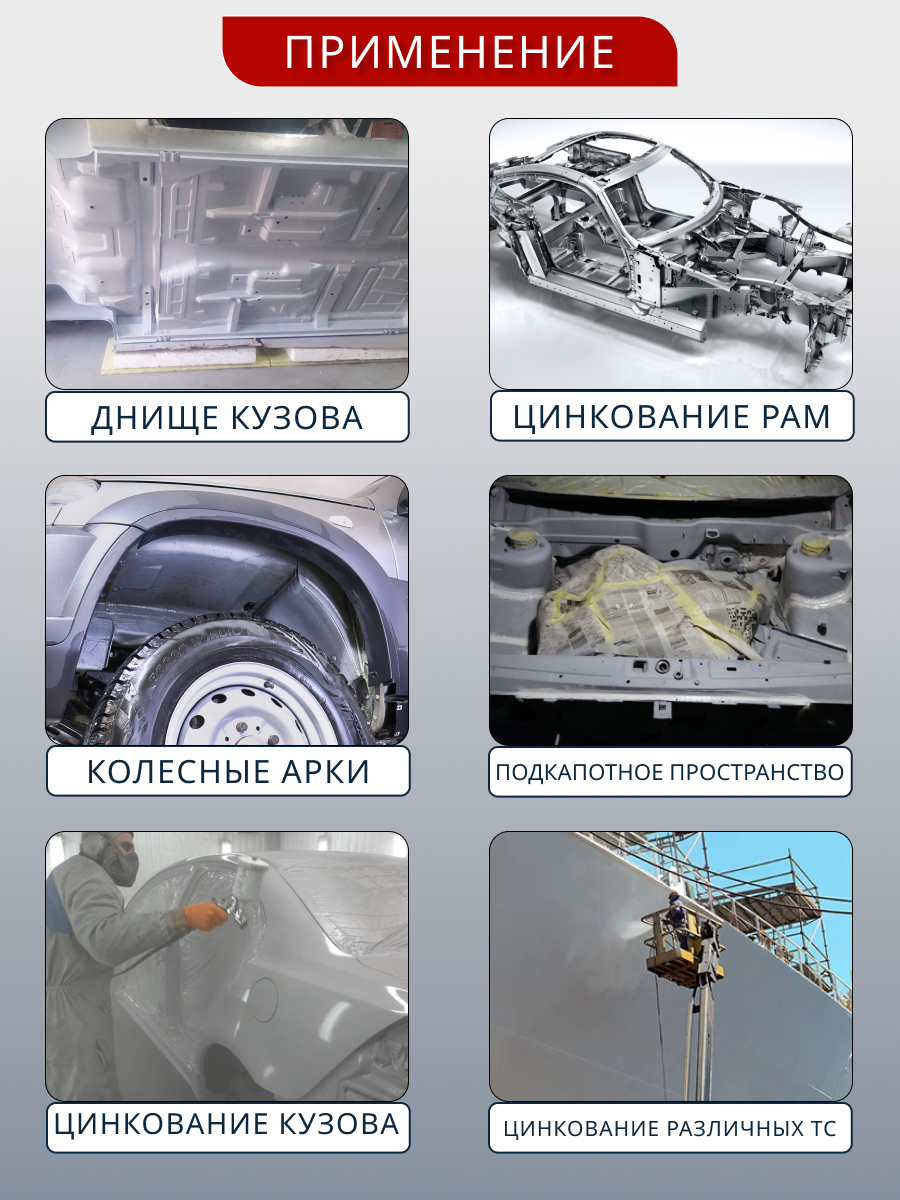 ПРИМЕНЕНИЕ

ДНИЩЕ КУЗОВА

ЦИНКОВАНИЕ РАМ

КОЛЕСНЫЕ АРКИ

ПОДКАПОТНОЕ ПРОСТРАНСТВО

ЦИНКОВАНИЕ КУЗОВА

ЦИНКОВАНИЕ РАЗЛИЧНЫХ ТС