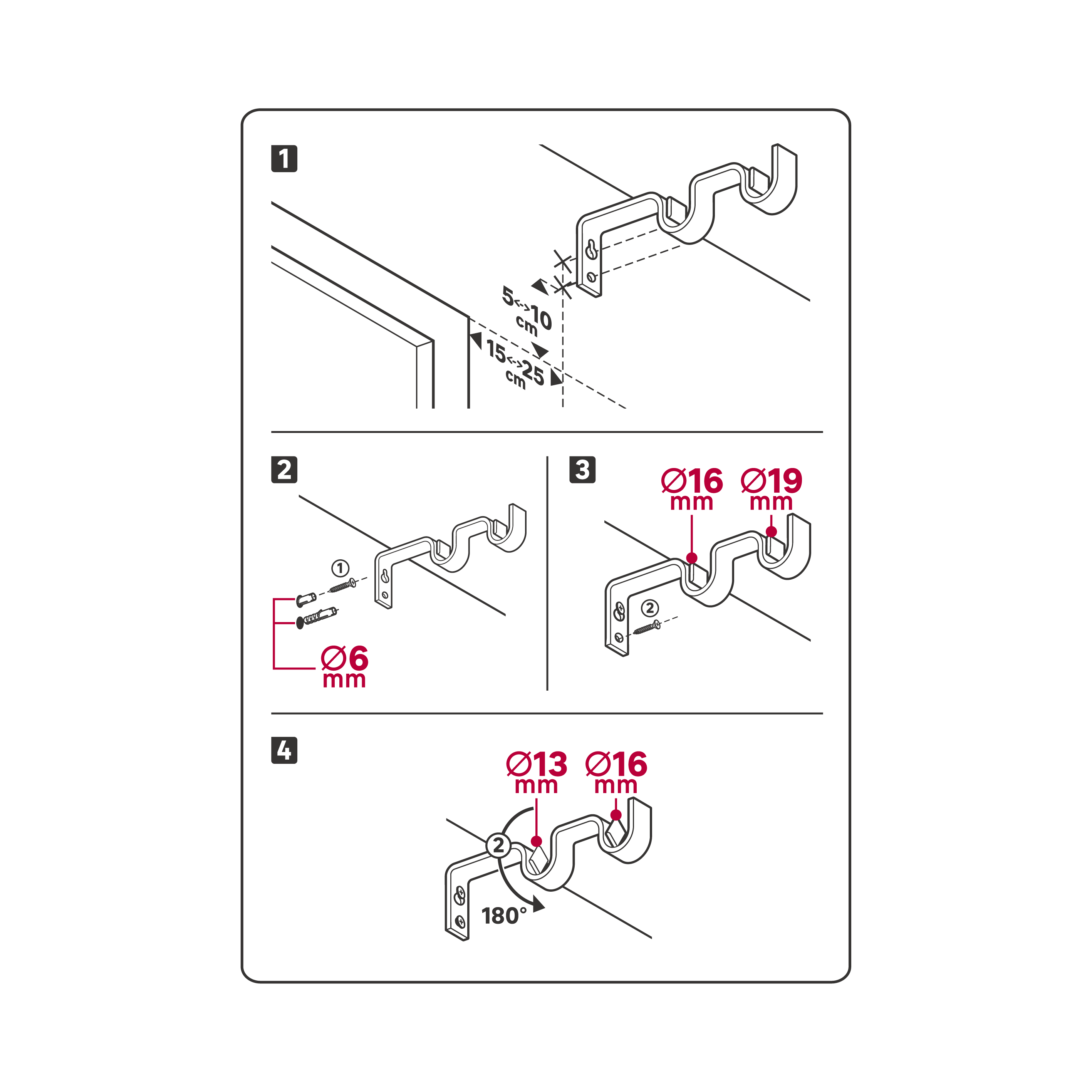 1

5<->10 cm

15<->25 cm

2

①

Ø6 mm

3

Ø16 mm Ø19 mm

②

4

Ø13 mm Ø16 mm

②

180°