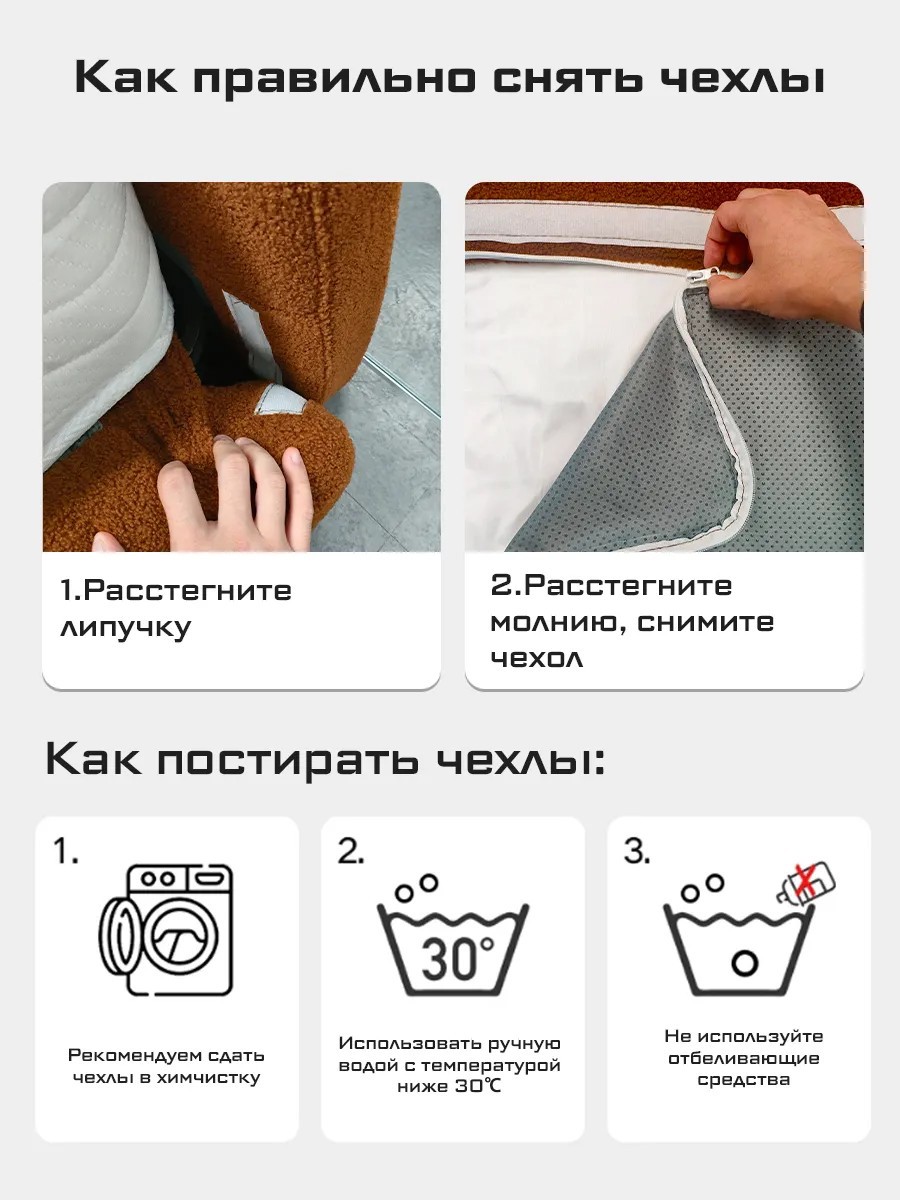 Как правильно снять чехлы

1.Расстегните липучку

2.Расстегните молнию, снимите чехол

Как постирать чехлы:

1.

Рекомендуем сдать чехлы в химчистку

2.

30°

Использовать ручную водой с температурой ниже 30℃

3.

Не используйте отбеливающие средства