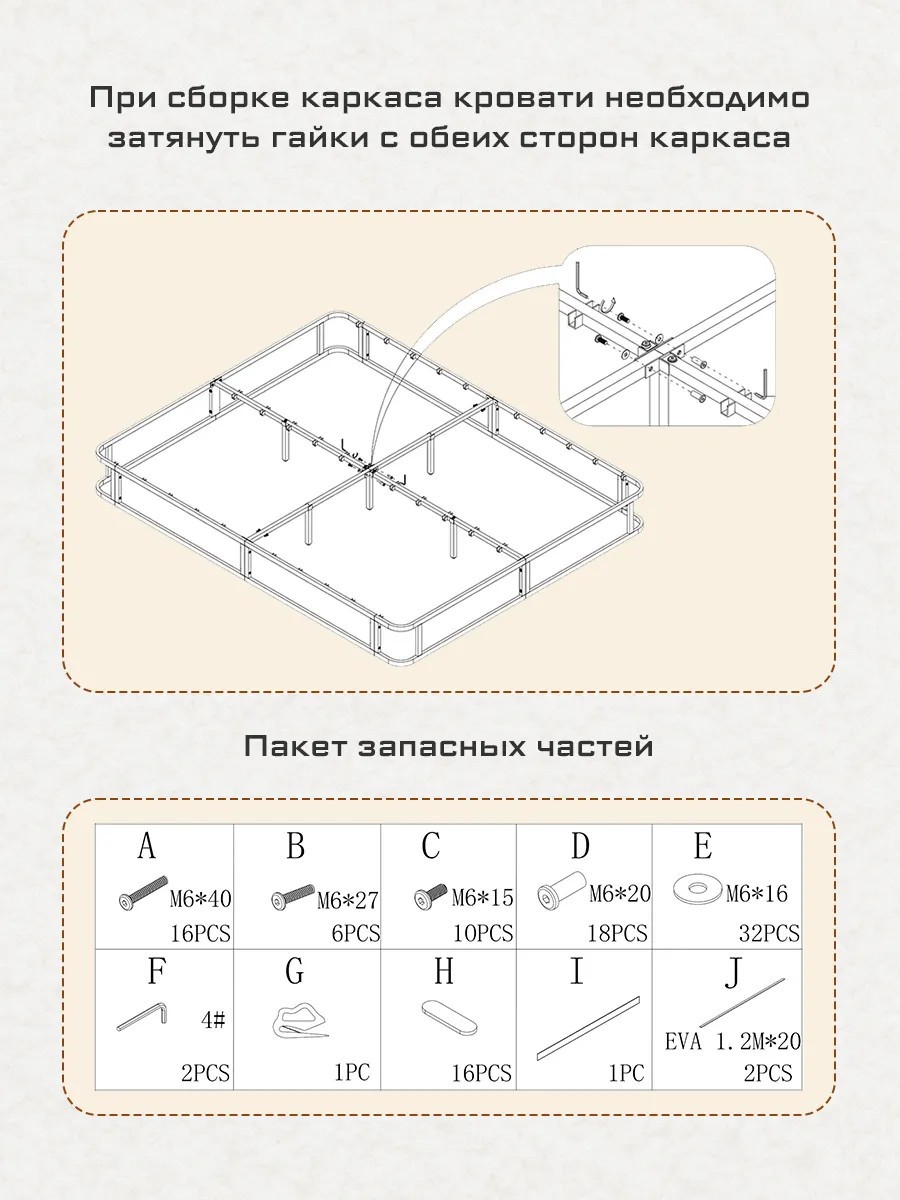 При сборке каркаса кровати необходимо затянуть гайки с обеих сторон каркаса

Пакет запасных частей

| A M6*40 16PCS | B M6*27 6PCS | C M6*15 10PCS | D M6*20 18PCS | E M6*16 32PCS |
|---|---|---|---|---|
| F 4# 2PCS | G 1PC | H 16PCS | I 1PC | J EVA 1.2M*20 2PCS |