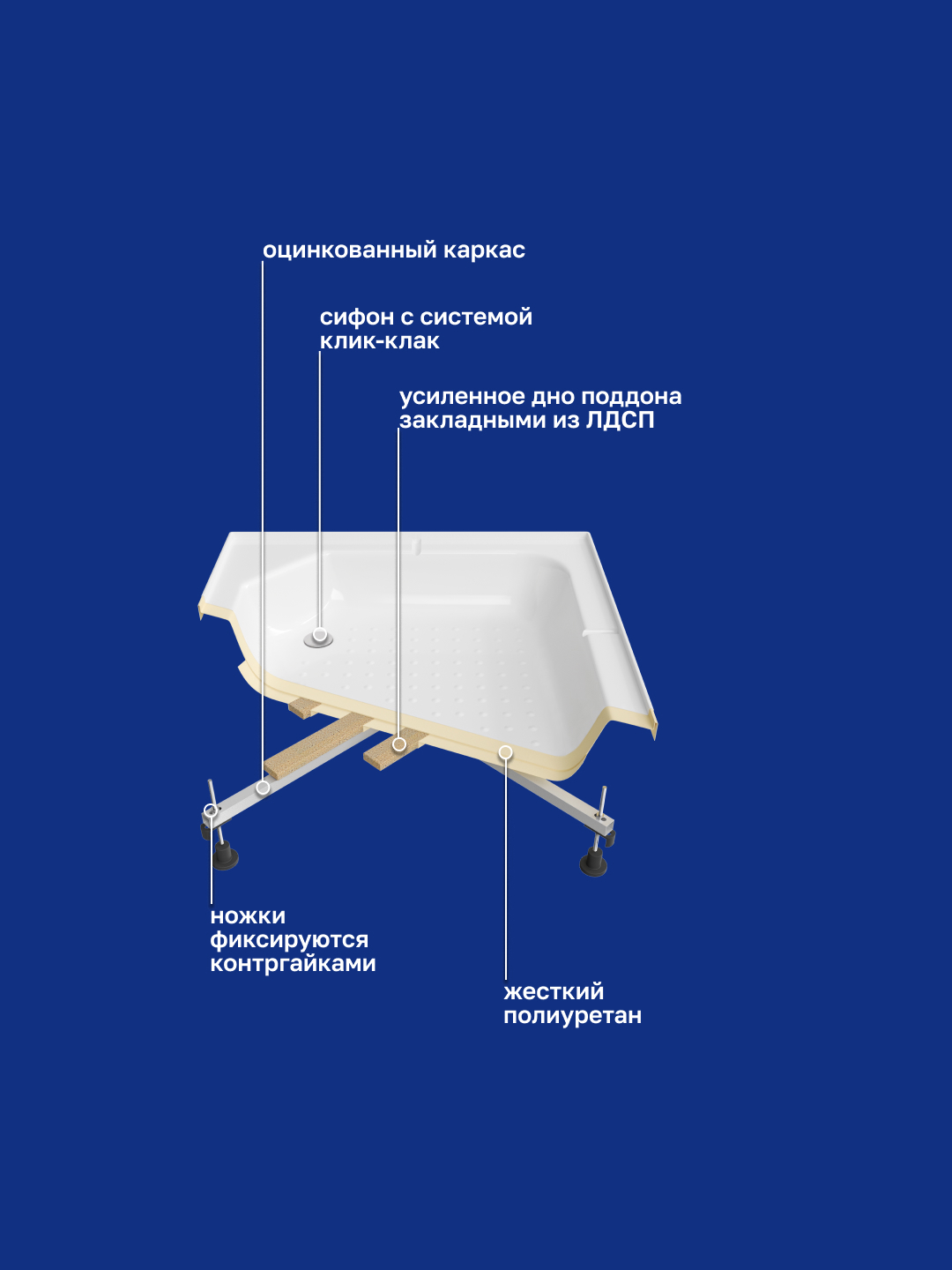 оцинкованный каркас

сифон с системой клик-клак

усиленное дно поддона закладными из ЛДСП

ножки фиксируются контргайками

жесткий полиуретан