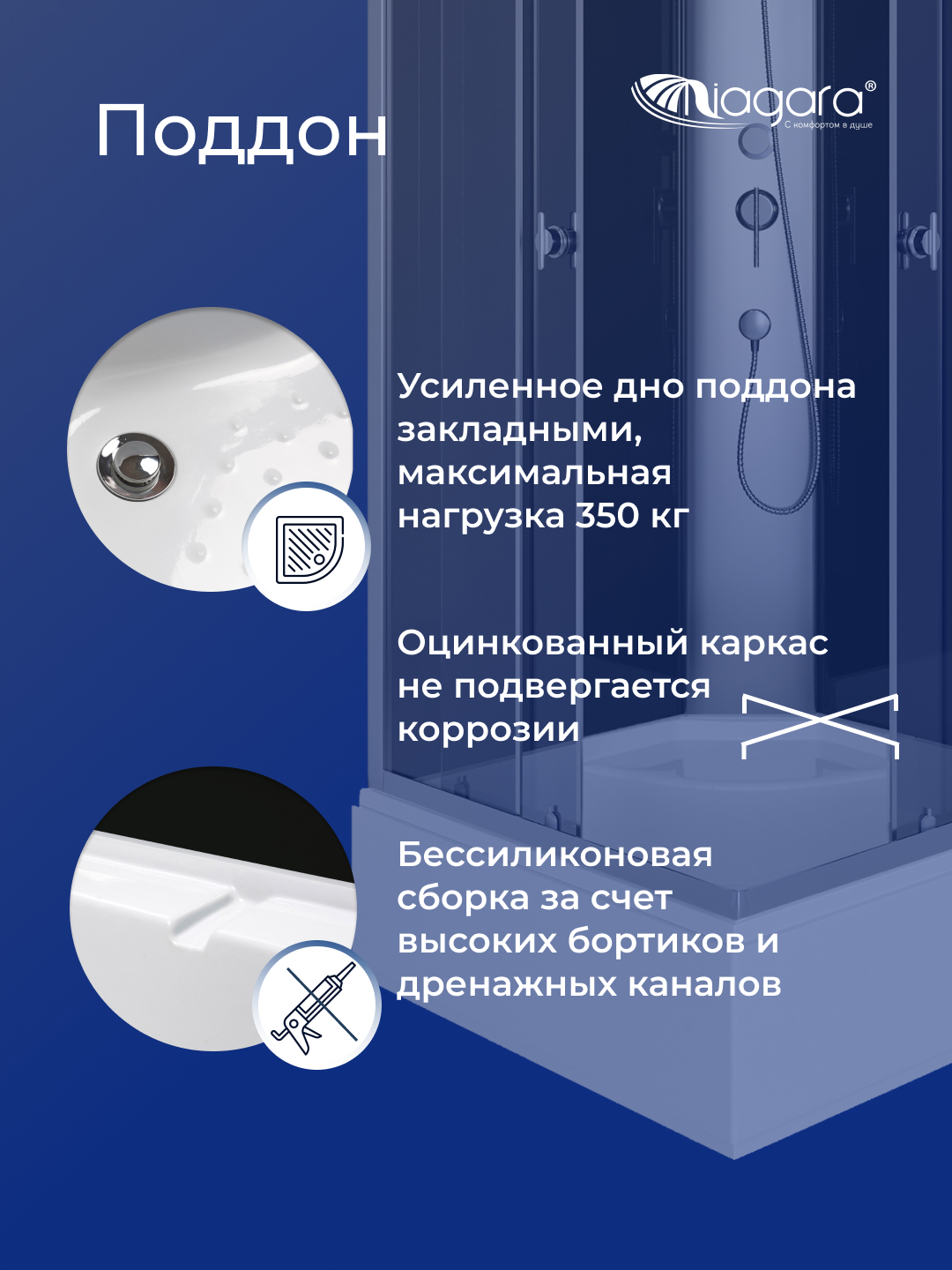 Поддон

Niagara®
С комфортом в душе

Усиленное дно поддона закладными, максимальная нагрузка 350 кг

Оцинкованный каркас не подвергается коррозии

Бессиликоновая сборка за счет высоких бортиков и дренажных каналов