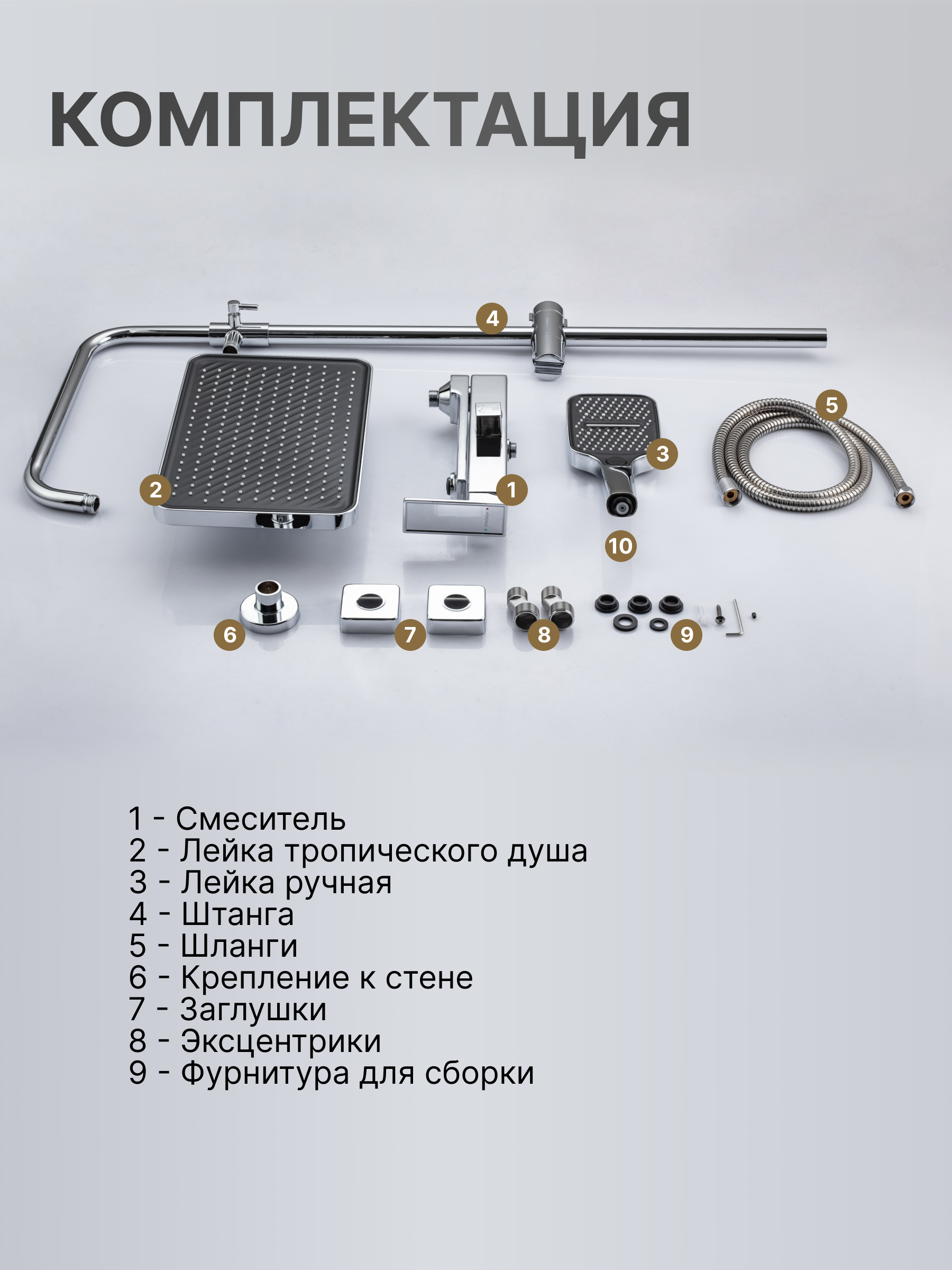 КОМПЛЕКТАЦИЯ

4

5

3

2

1

10

6

7

8

9

1 - Смеситель
2 - Лейка тропического душа
3 - Лейка ручная
4 - Штанга
5 - Шланги
6 - Крепление к стене
7 - Заглушки
8 - Эксцентрики
9 - Фурнитура для сборки