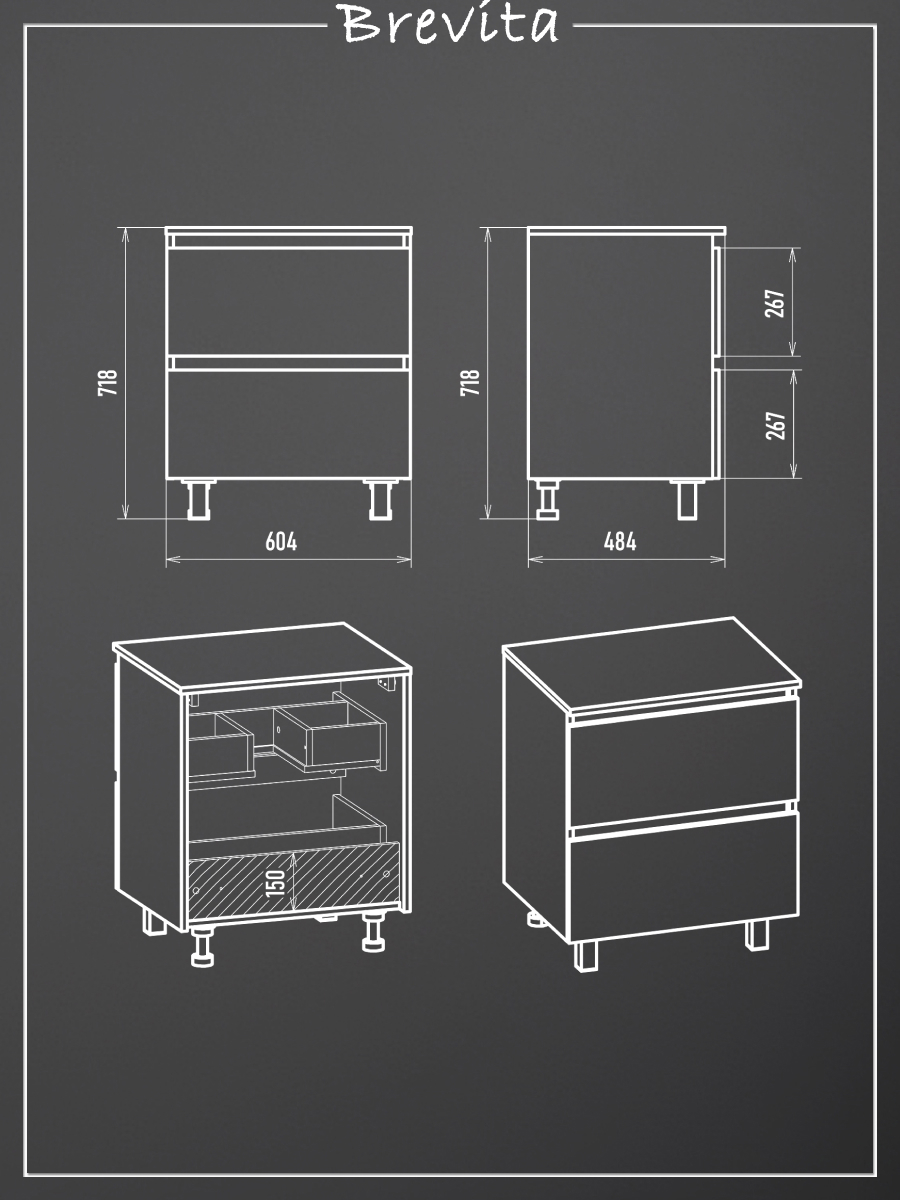 Brevita

718

604

718

267

267

484

150