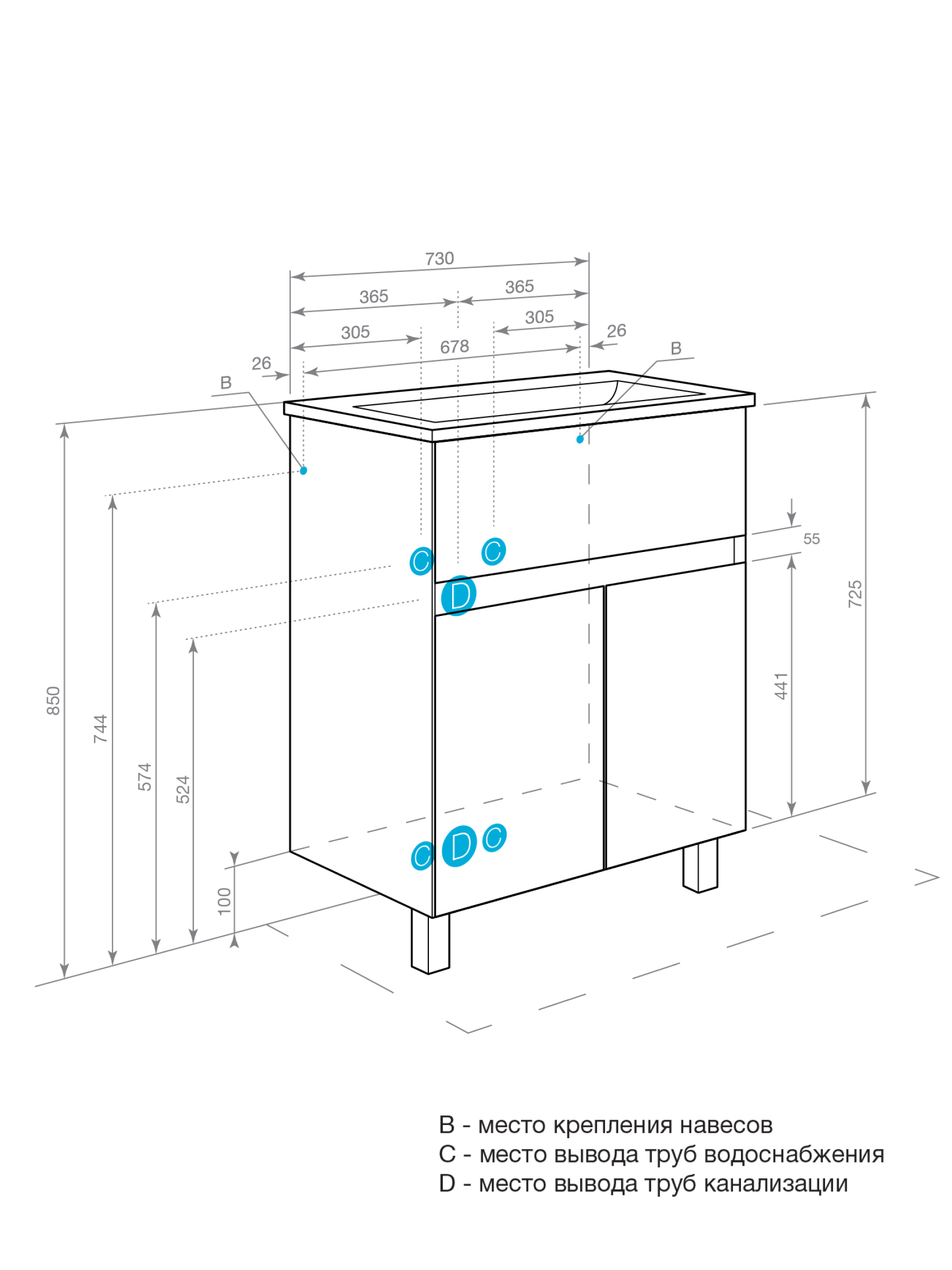 730
365
365
305
305
26
678
26
B
B
55
725
441
850
744
574
524
100
C
C
D
C
D
C

B - место крепления навесов
C - место вывода труб водоснабжения
D - место вывода труб канализации