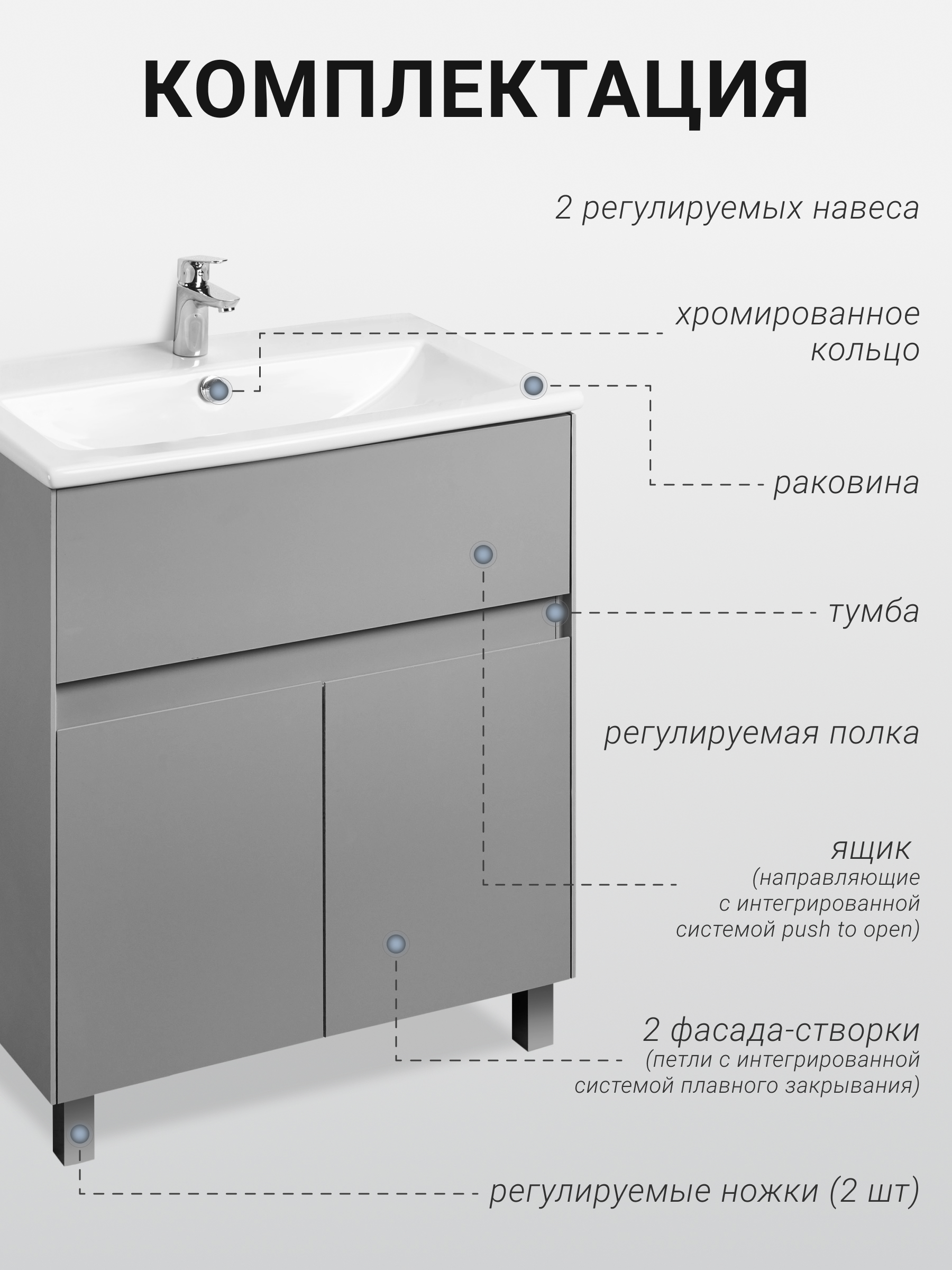 КОМПЛЕКТАЦИЯ

2 регулируемых навеса

хромированное кольцо

раковина

тумба

регулируемая полка

ящик
(направляющие с интегрированной системой push to open)

2 фасада-створки
(петли с интегрированной системой плавного закрывания)

регулируемые ножки (2 шт)