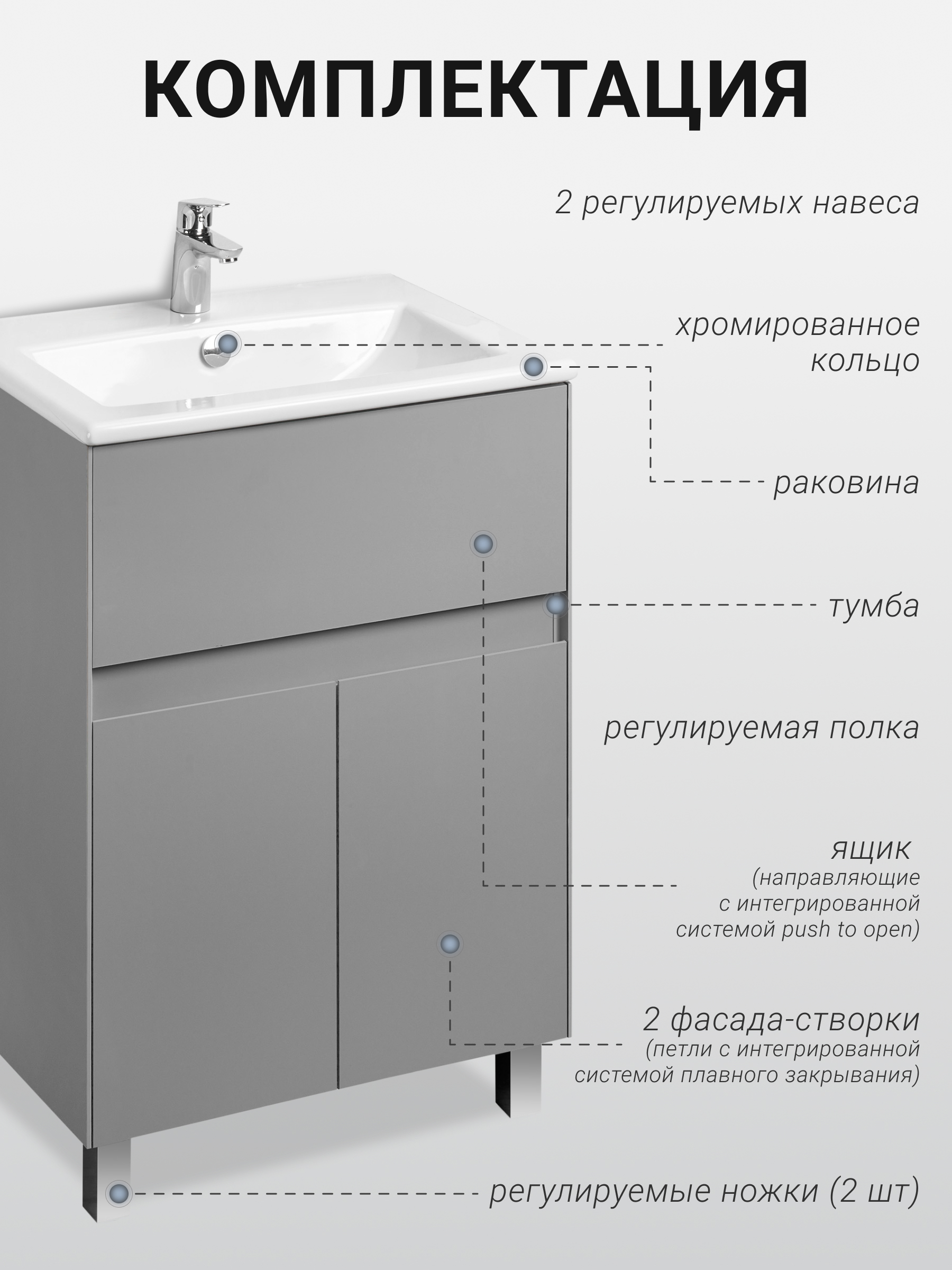 КОМПЛЕКТАЦИЯ

2 регулируемых навеса

хромированное кольцо

раковина

тумба

регулируемая полка

ящик
(направляющие с интегрированной системой push to open)

2 фасада-створки
(петли с интегрированной системой плавного закрывания)

регулируемые ножки (2 шт)