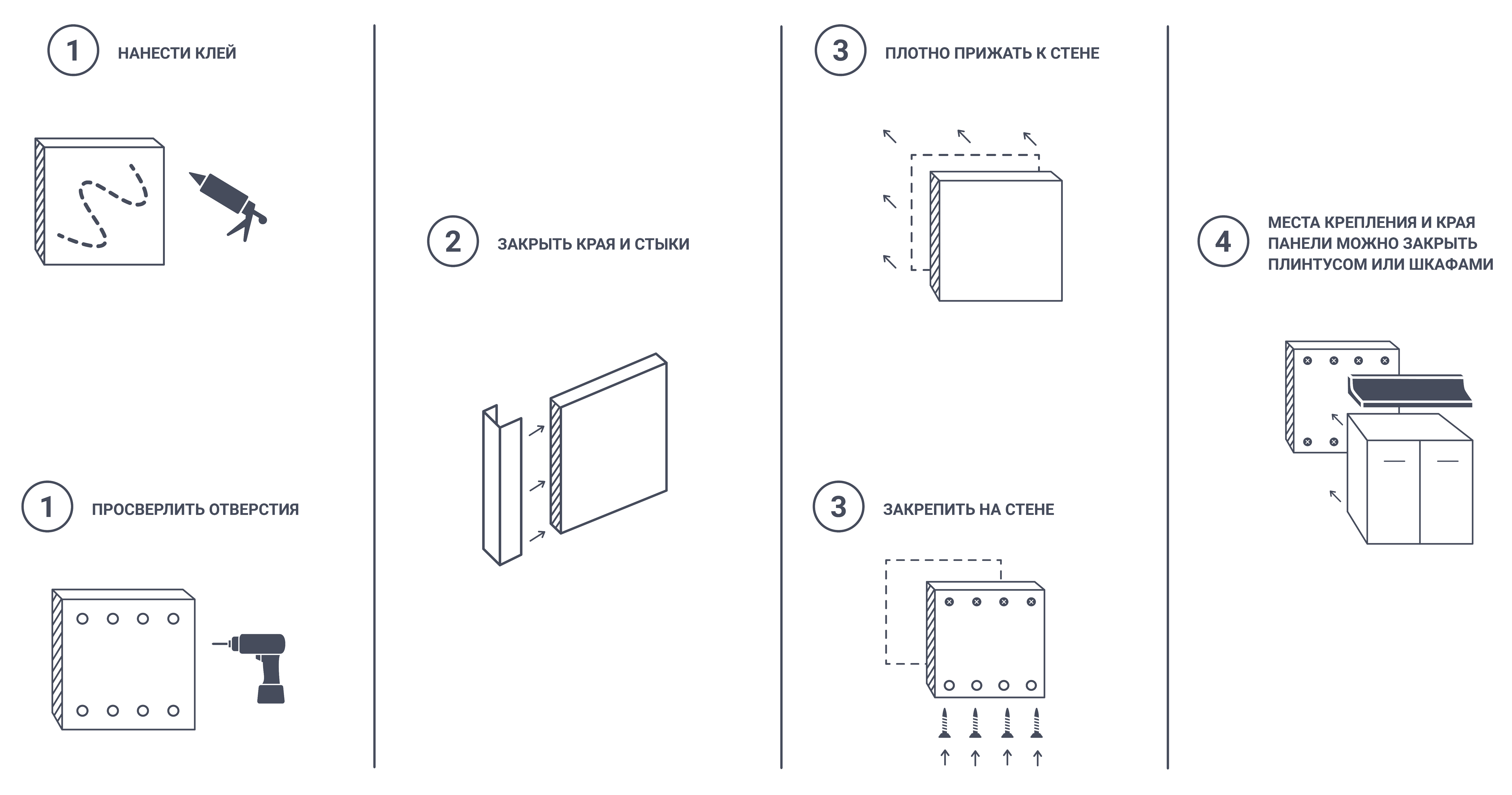 1 НАНЕСТИ КЛЕЙ

1 ПРОСВЕРЛИТЬ ОТВЕРСТИЯ

2 ЗАКРЫТЬ КРАЯ И СТЫКИ

3 ПЛОТНО ПРИЖАТЬ К СТЕНЕ

3 ЗАКРЕПИТЬ НА СТЕНЕ

4 МЕСТА КРЕПЛЕНИЯ И КРАЯ ПАНЕЛИ МОЖНО ЗАКРЫТЬ ПЛИНТУСОМ ИЛИ ШКАФАМИ