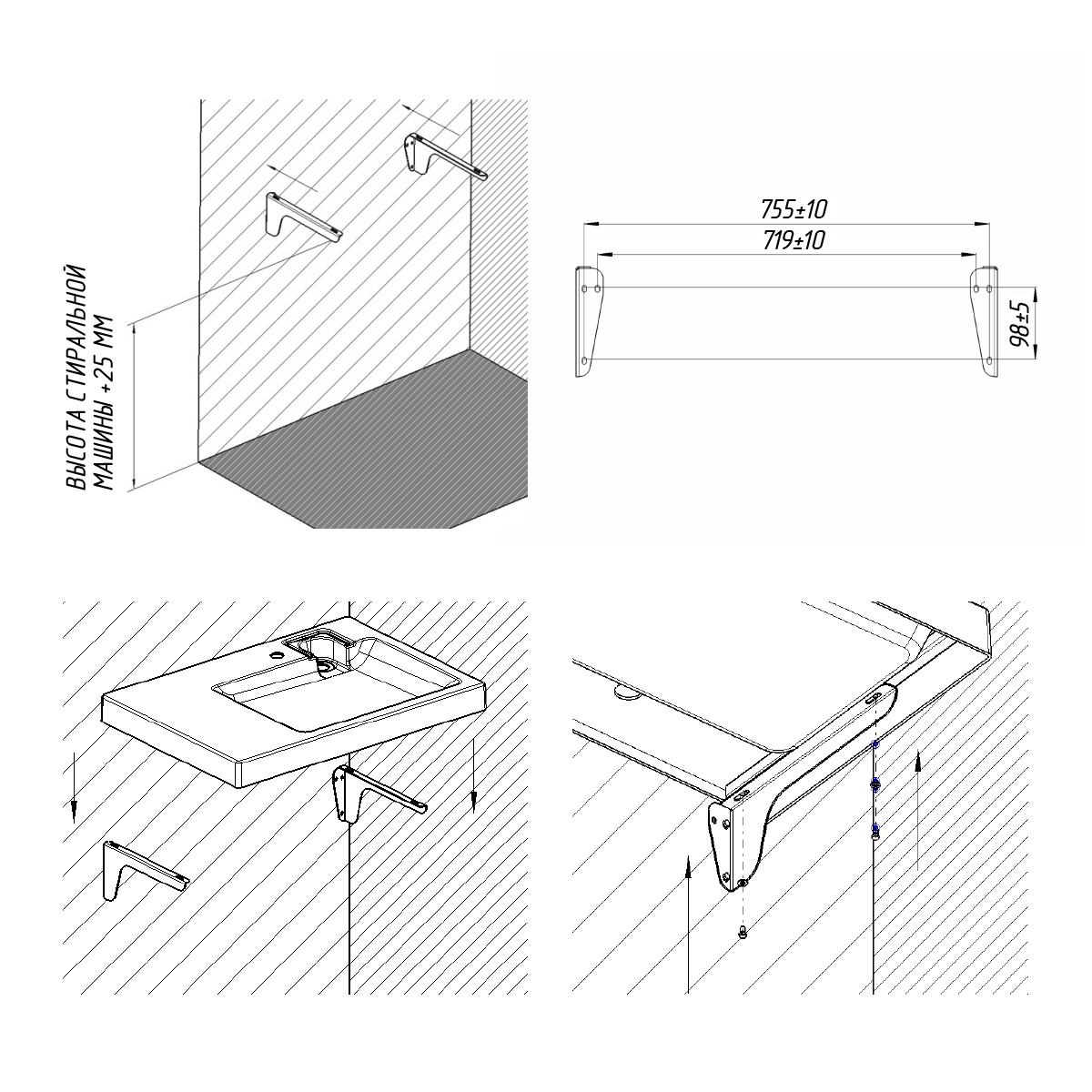 ВЫСОТА СТИРАЛЬНОЙ МАШИНЫ +25 ММ

755±10

719±10

98±5