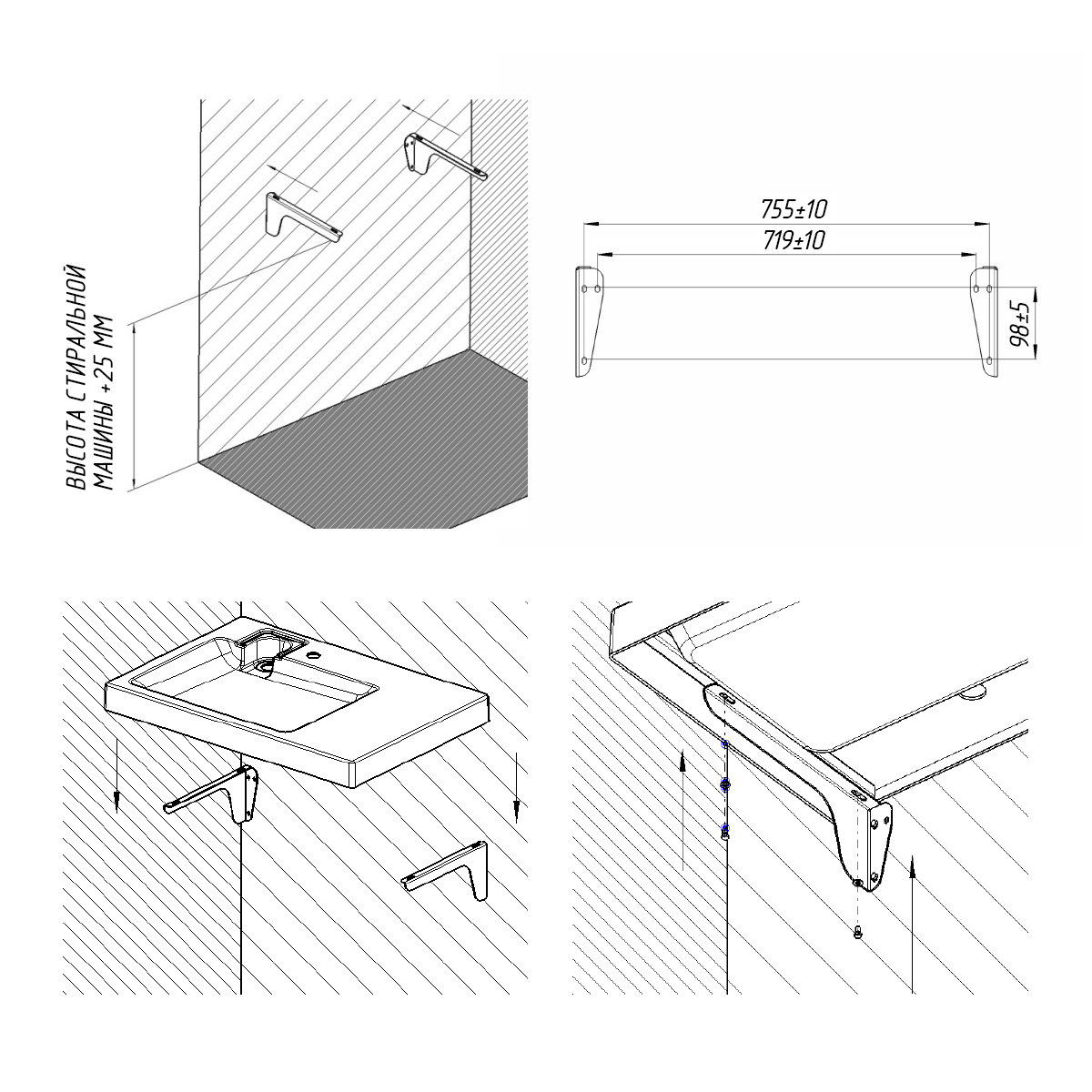 ВЫСОТА СТИРАЛЬНОЙ МАШИНЫ +25 ММ

755±10

719±10

98±5