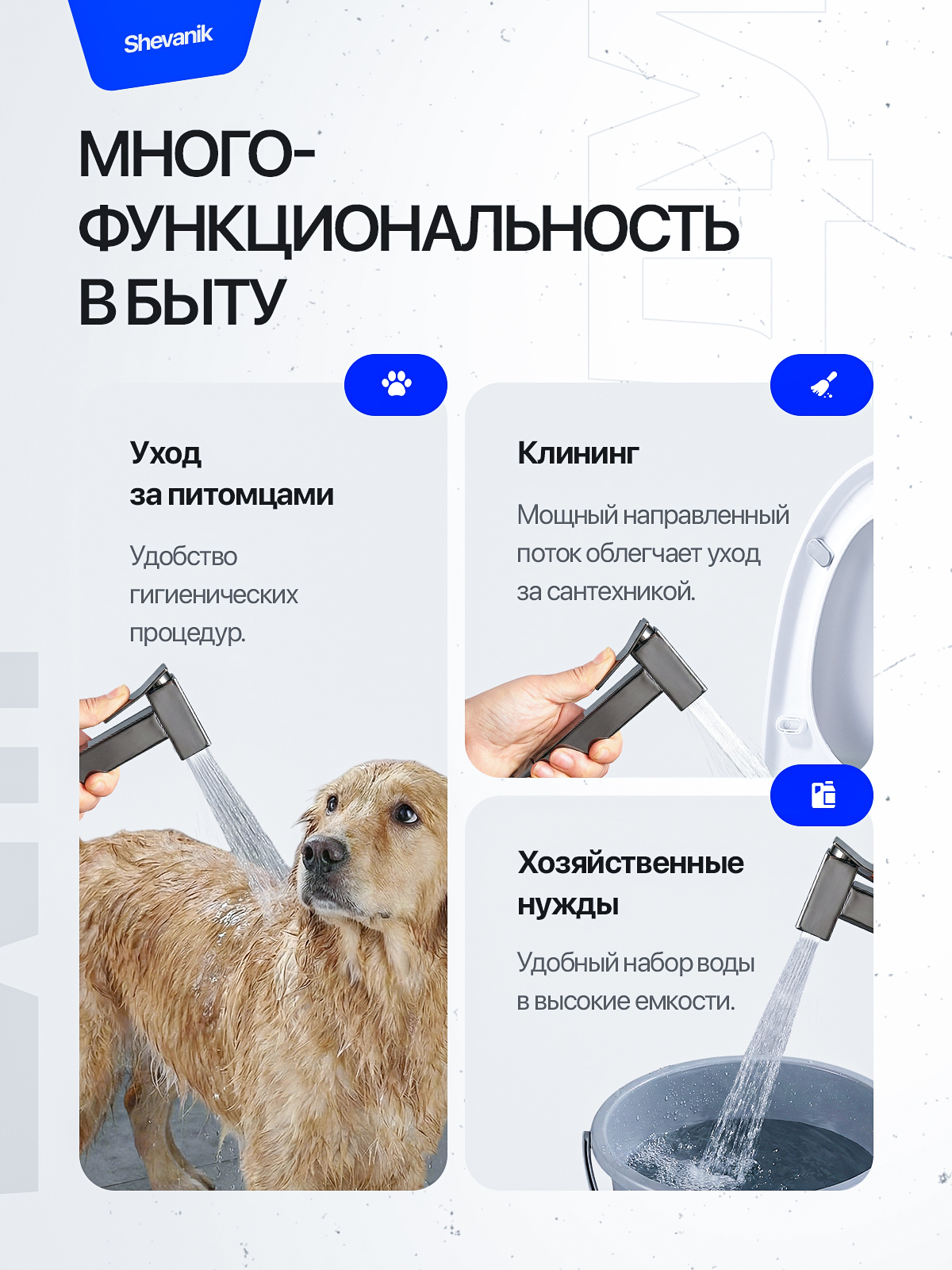 Shevanik

МНОГО-ФУНКЦИОНАЛЬНОСТЬ В БЫТУ

Уход за питомцами

Удобство гигиенических процедур.

Клининг

Мощный направленный поток облегчает уход за сантехникой.

Хозяйственные нужды

Удобный набор воды в высокие емкости.