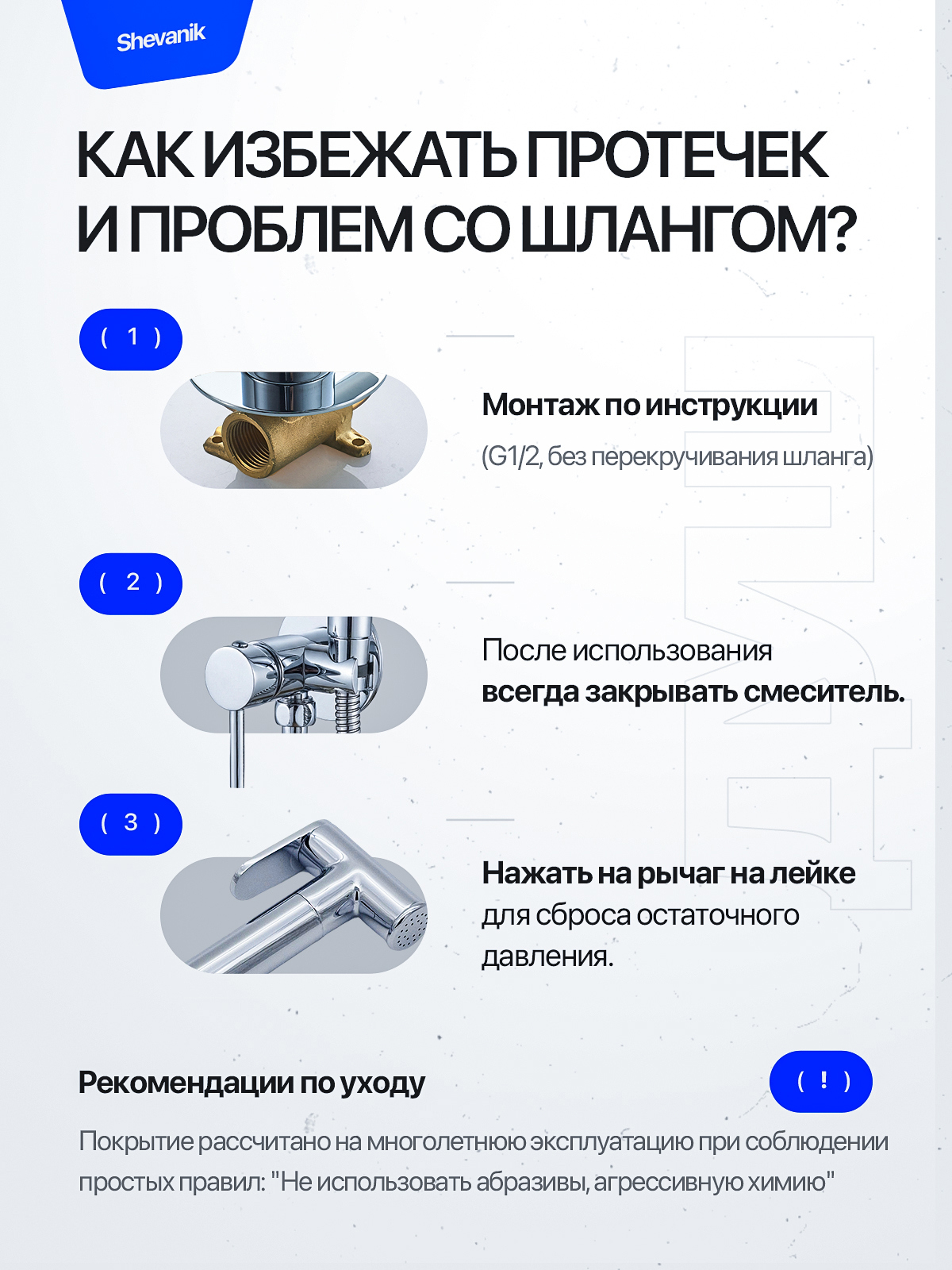 Shevanik

КАК ИЗБЕЖАТЬ ПРОТЕЧЕК И ПРОБЛЕМ СО ШЛАНГОМ?

( 1 )

Монтаж по инструкции

(G1/2, без перекручивания шланга)

( 2 )

После использования
всегда закрывать смеситель.

( 3 )

Нажать на рычаг на лейке для сброса остаточного давления.

Рекомендации по уходу

( ! )

Покрытие рассчитано на многолетнюю эксплуатацию при соблюдении простых правил: "Не использовать абразивы, агрессивную химию"