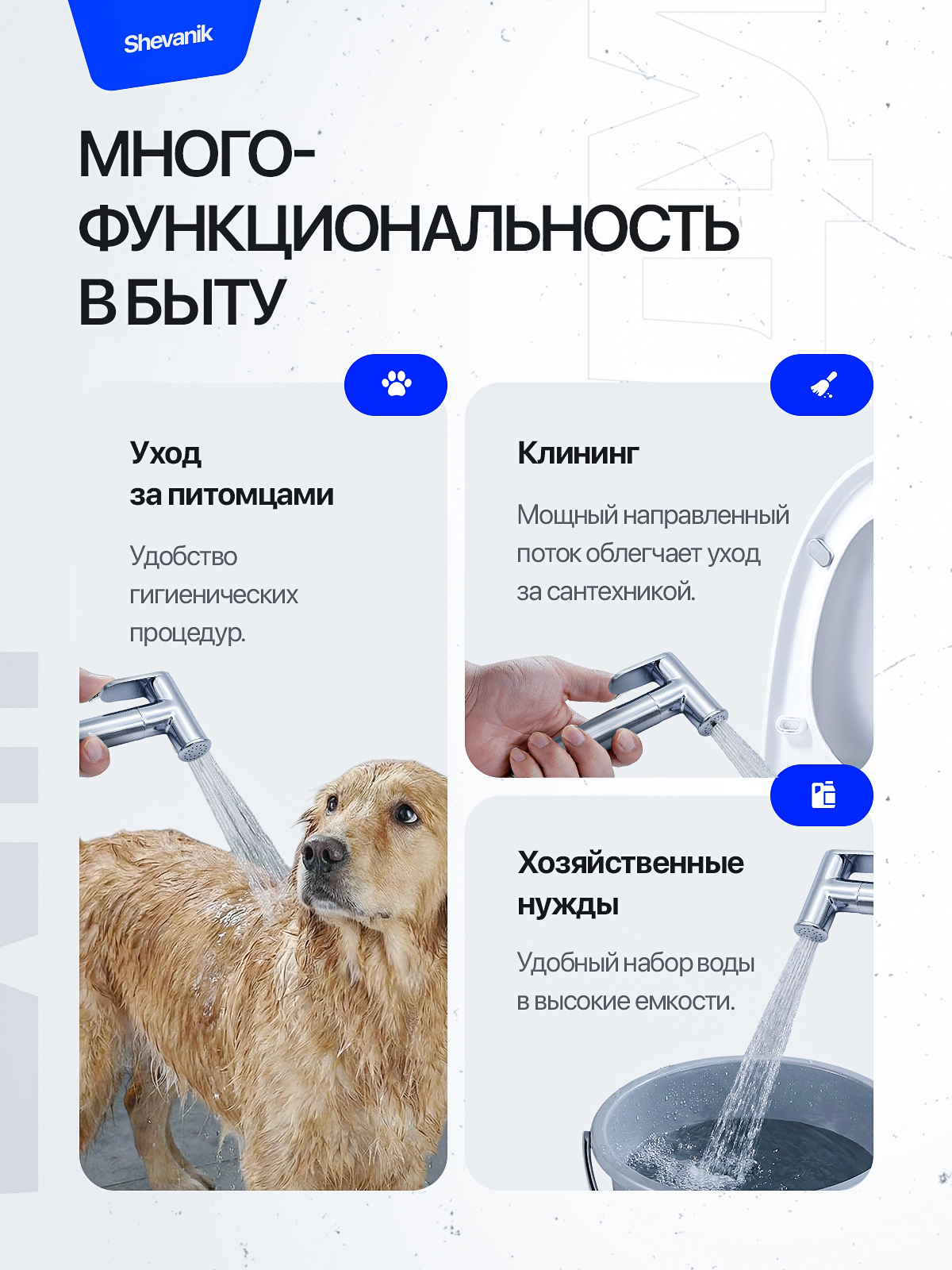 Shevanik

МНОГО-ФУНКЦИОНАЛЬНОСТЬ В БЫТУ

Уход за питомцами

Удобство гигиенических процедур.

Клининг

Мощный направленный поток облегчает уход за сантехникой.

Хозяйственные нужды

Удобный набор воды в высокие емкости.