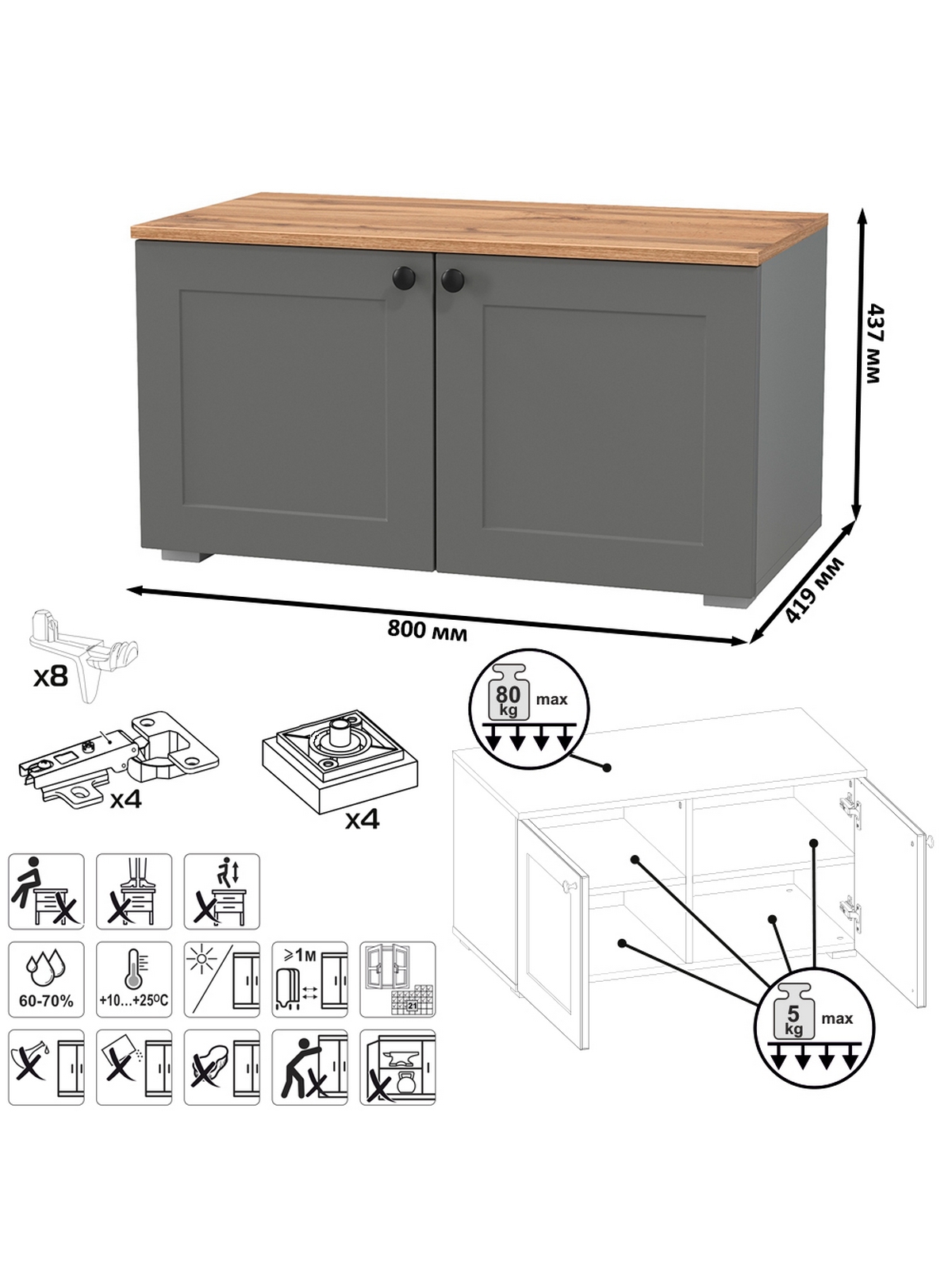 437 мм

419 мм

800 мм

x8

x4

x4

80 kg max

5 kg max

60-70%

+10...+25°C

≥1м

21