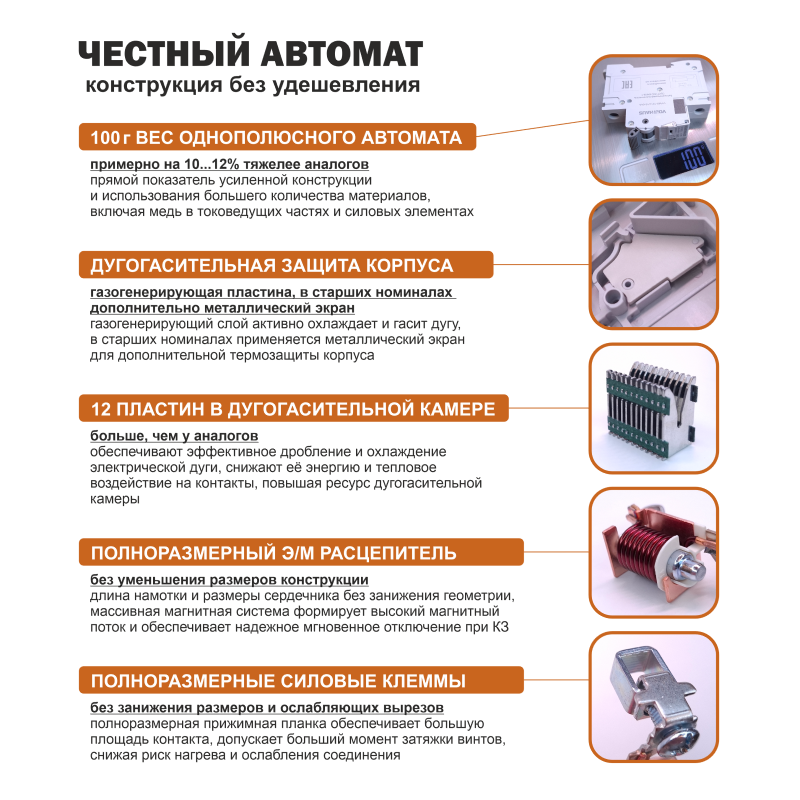 ЧЕСТНЫЙ АВТОМАТ
конструкция без удешевления

100 г ВЕС ОДНОПОЛЮСНОГО АВТОМАТА

примерно на 10...12% тяжелее аналогов
прямой показатель усиленной конструкции и использования большего количества материалов, включая медь в токоведущих частях и силовых элементах

ДУГОГАСИТЕЛЬНАЯ ЗАЩИТА КОРПУСА

газогенерирующая пластина, в старших номиналах дополнительно металлический экран
газогенерирующий слой активно охлаждает и гасит дугу, в старших номиналах применяется металлический экран для дополнительной термозащиты корпуса

12 ПЛАСТИН В ДУГОГАСИТЕЛЬНОЙ КАМЕРЕ

больше, чем у аналогов
обеспечивают эффективное дробление и охлаждение электрической дуги, снижают её энергию и тепловое воздействие на контакты, повышая ресурс дугогасительной камеры

ПОЛНОРАЗМЕРНЫЙ Э/М РАСЦЕПИТЕЛЬ

без уменьшения размеров конструкции
длина намотки и размеры сердечника без занижения геометрии, массивная магнитная система формирует высокий магнитный поток и обеспечивает надежное мгновенное отключение при КЗ

ПОЛНОРАЗМЕРНЫЕ СИЛОВЫЕ КЛЕММЫ

без занижения размеров и ослабляющих вырезов
полноразмерная прижимная планка обеспечивает большую площадь контакта, допускает больший момент затяжки винтов, снижая риск нагрева и ослабления соединения

100