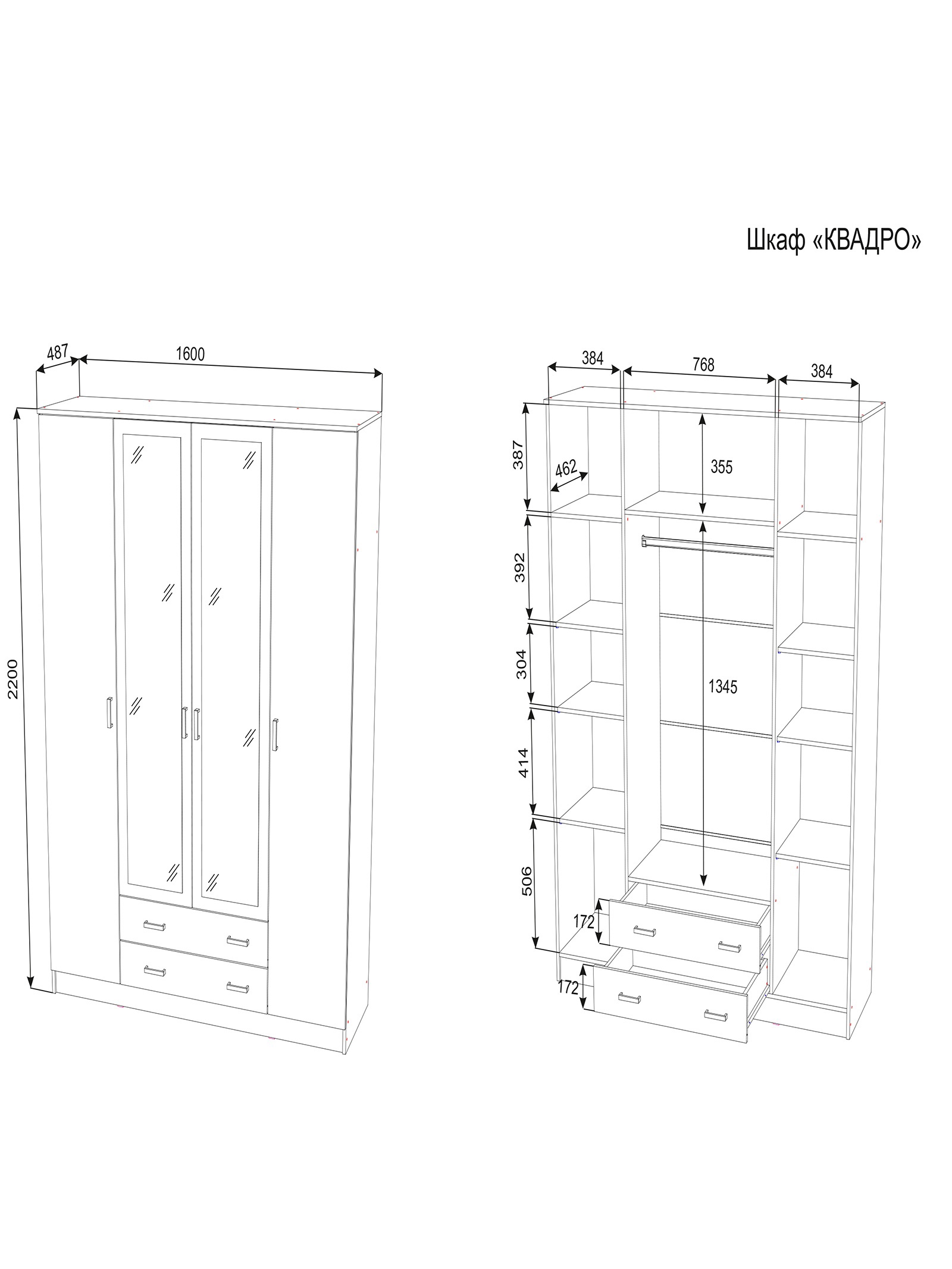 Шкаф «КВАДРО»

487
1600
2200

384
768
384
387
462
355
392
304
1345
414
506
172
172