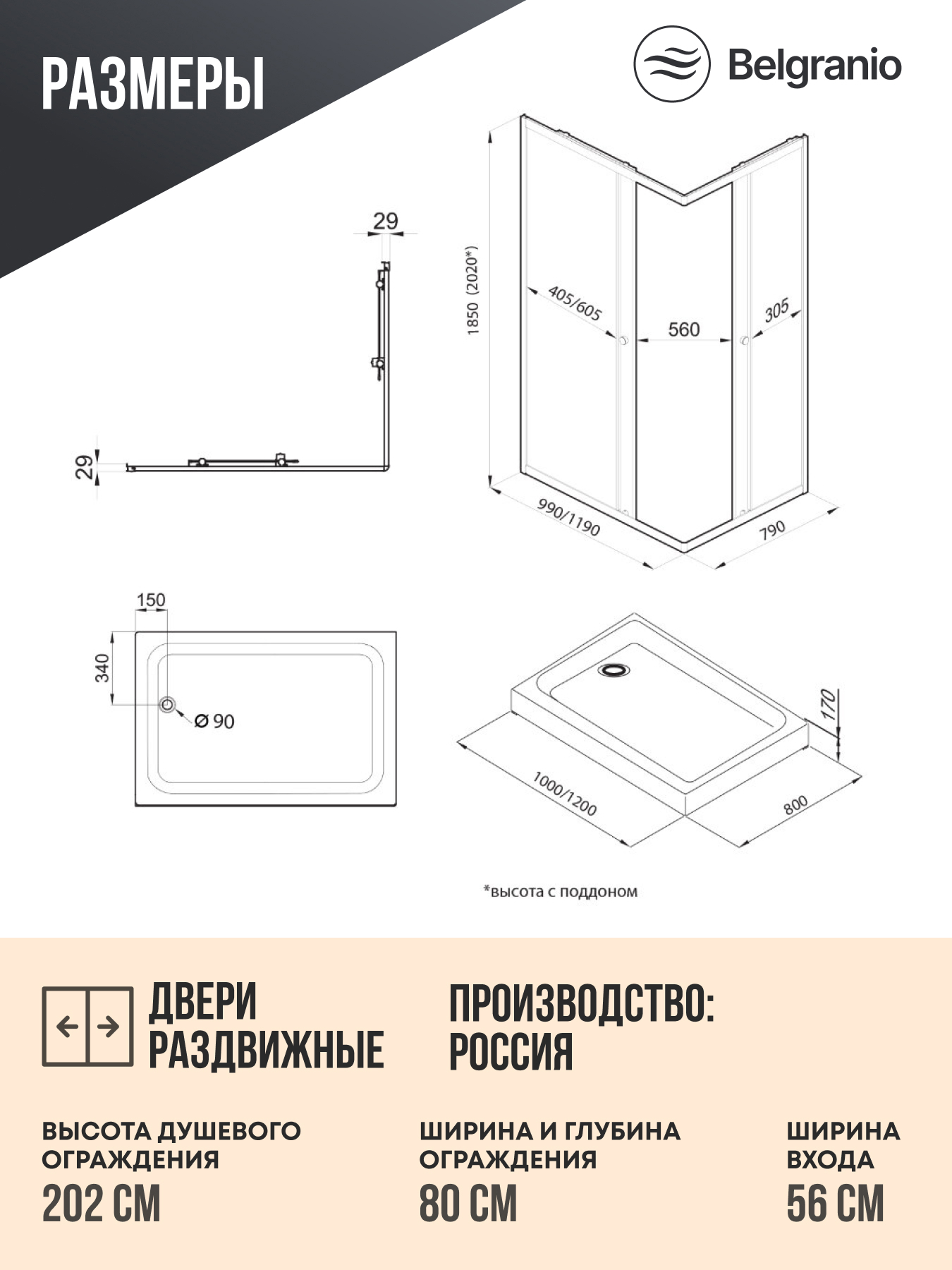 РАЗМЕРЫ

Belgranio

29

29

1850 (2020*)

405/605

560

305

990/1190

790

150

340

Ø 90

170

1000/1200

800

*высота с поддоном

ДВЕРИ РАЗДВИЖНЫЕ

ПРОИЗВОДСТВО: РОССИЯ

ВЫСОТА ДУШЕВОГО ОГРАЖДЕНИЯ
202 СМ

ШИРИНА И ГЛУБИНА ОГРАЖДЕНИЯ
80 СМ

ШИРИНА ВХОДА
56 СМ