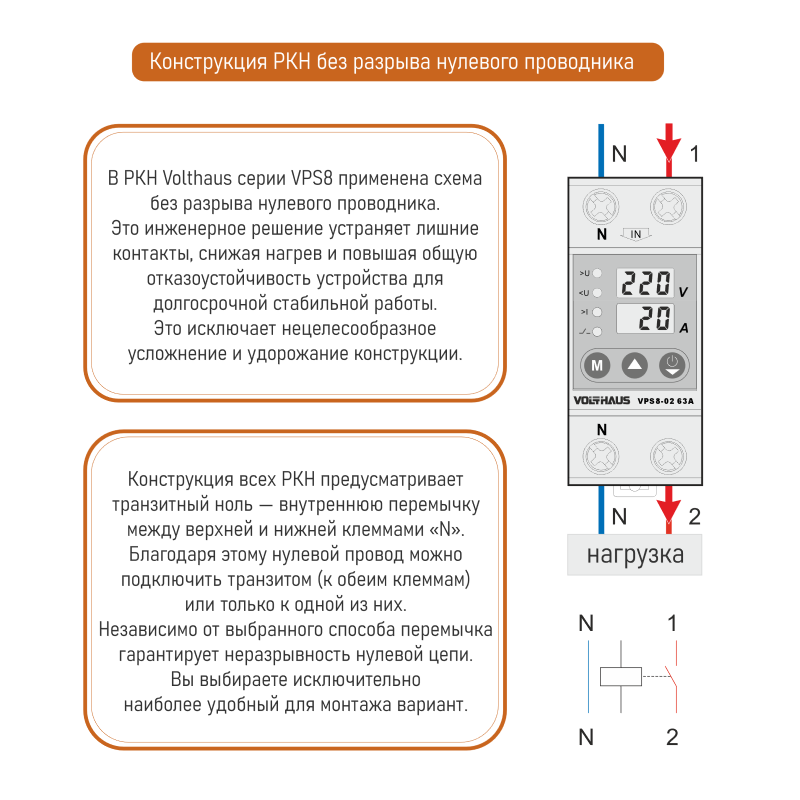 Конструкция РКН без разрыва нулевого проводника

В РКН Volthaus серии VPS8 применена схема без разрыва нулевого проводника.
Это инженерное решение устраняет лишние контакты, снижая нагрев и повышая общую отказоустойчивость устройства для долгосрочной стабильной работы.
Это исключает нецелесообразное усложнение и удорожание конструкции.

Конструкция всех РКН предусматривает транзитный ноль — внутреннюю перемычку между верхней и нижней клеммами «N».
Благодаря этому нулевой провод можно подключить транзитом (к обеим клеммам) или только к одной из них.
Независимо от выбранного способа перемычка гарантирует неразрывность нулевой цепи.
Вы выбираете исключительно наиболее удобный для монтажа вариант.

N 1

N IN

>U
<U
>I

220 V
20 A

M

VOLTHAUS VPS8-02 63A

N

N 2

нагрузка

N 1

N 2