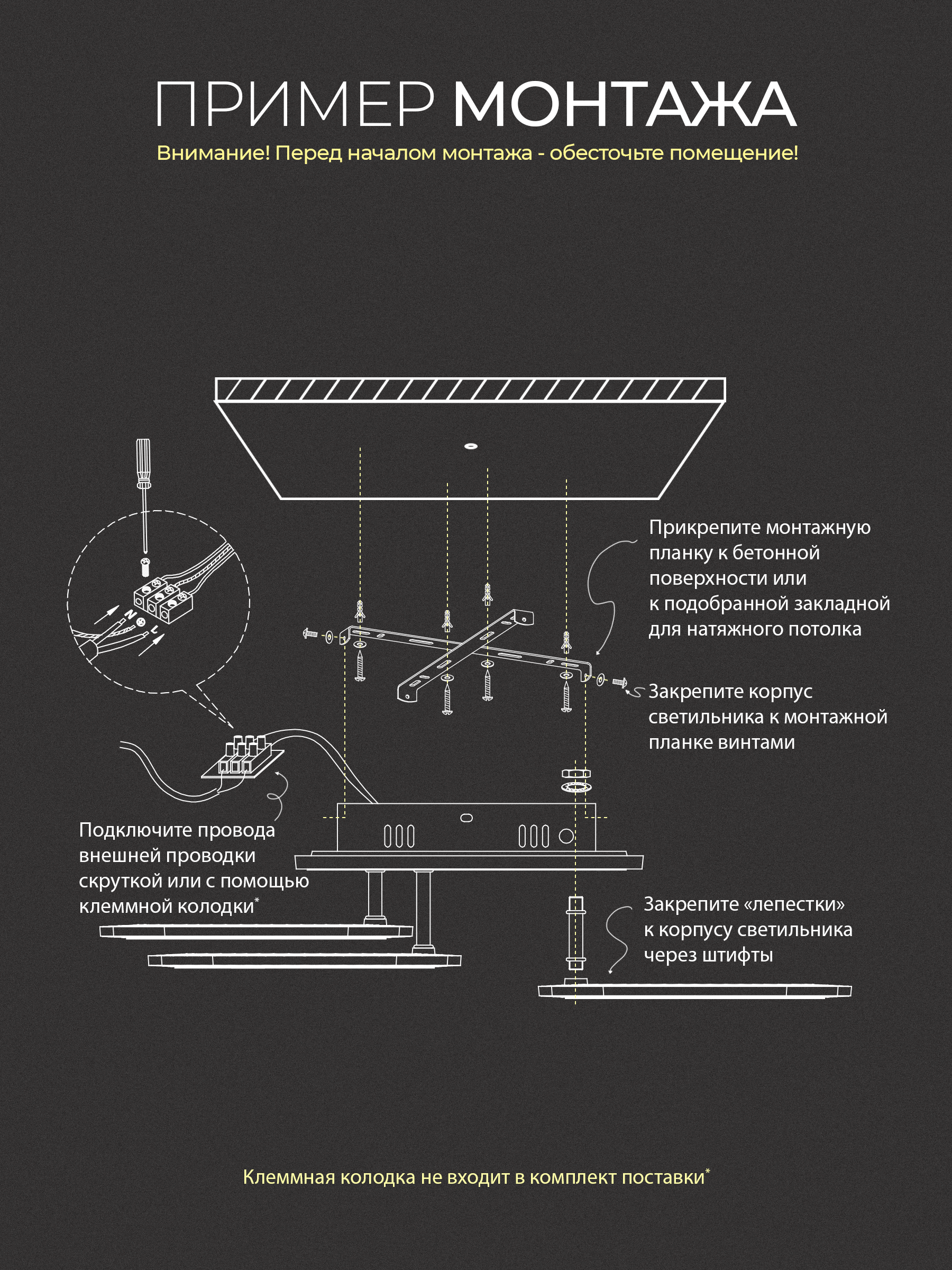 ПРИМЕР МОНТАЖА

Внимание! Перед началом монтажа - обесточьте помещение!

N
L

Прикрепите монтажную планку к бетонной поверхности или к подобранной закладной для натяжного потолка

Закрепите корпус светильника к монтажной планке винтами

Подключите провода внешней проводки скруткой или с помощью клеммной колодки*

Закрепите «лепестки» к корпусу светильника через штифты

Клеммная колодка не входит в комплект поставки*