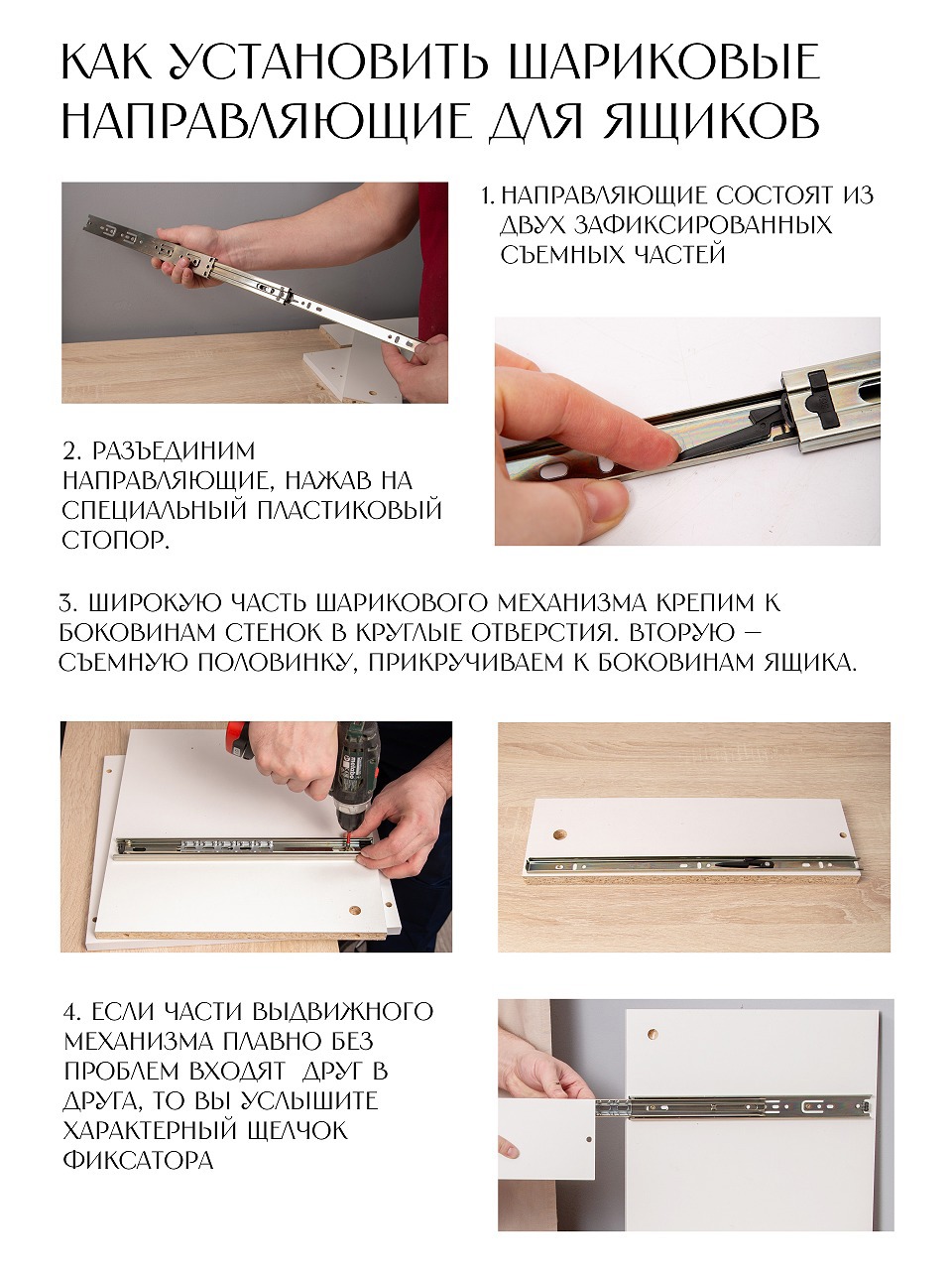 КАК УСТАНОВИТЬ ШАРИКОВЫЕ НАПРАВЛЯЮЩИЕ ДЛЯ ЯЩИКОВ

1. НАПРАВЛЯЮЩИЕ СОСТОЯТ ИЗ ДВУХ ЗАФИКСИРОВАННЫХ СЪЕМНЫХ ЧАСТЕЙ

2. РАЗЪЕДИНИМ НАПРАВЛЯЮЩИЕ, НАЖАВ НА СПЕЦИАЛЬНЫЙ ПЛАСТИКОВЫЙ СТОПОР.

3. ШИРОКУЮ ЧАСТЬ ШАРИКОВОГО МЕХАНИЗМА КРЕПИМ К БОКОВИНАМ СТЕНОК В КРУГЛЫЕ ОТВЕРСТИЯ. ВТОРУЮ — СЪЕМНУЮ ПОЛОВИНКУ, ПРИКРУЧИВАЕМ К БОКОВИНАМ ЯЩИКА.

4. ЕСЛИ ЧАСТИ ВЫДВИЖНОГО МЕХАНИЗМА ПЛАВНО БЕЗ ПРОБЛЕМ ВХОДЯТ ДРУГ В ДРУГА, ТО ВЫ УСЛЫШИТЕ ХАРАКТЕРНЫЙ ЩЕЛЧОК ФИКСАТОРА