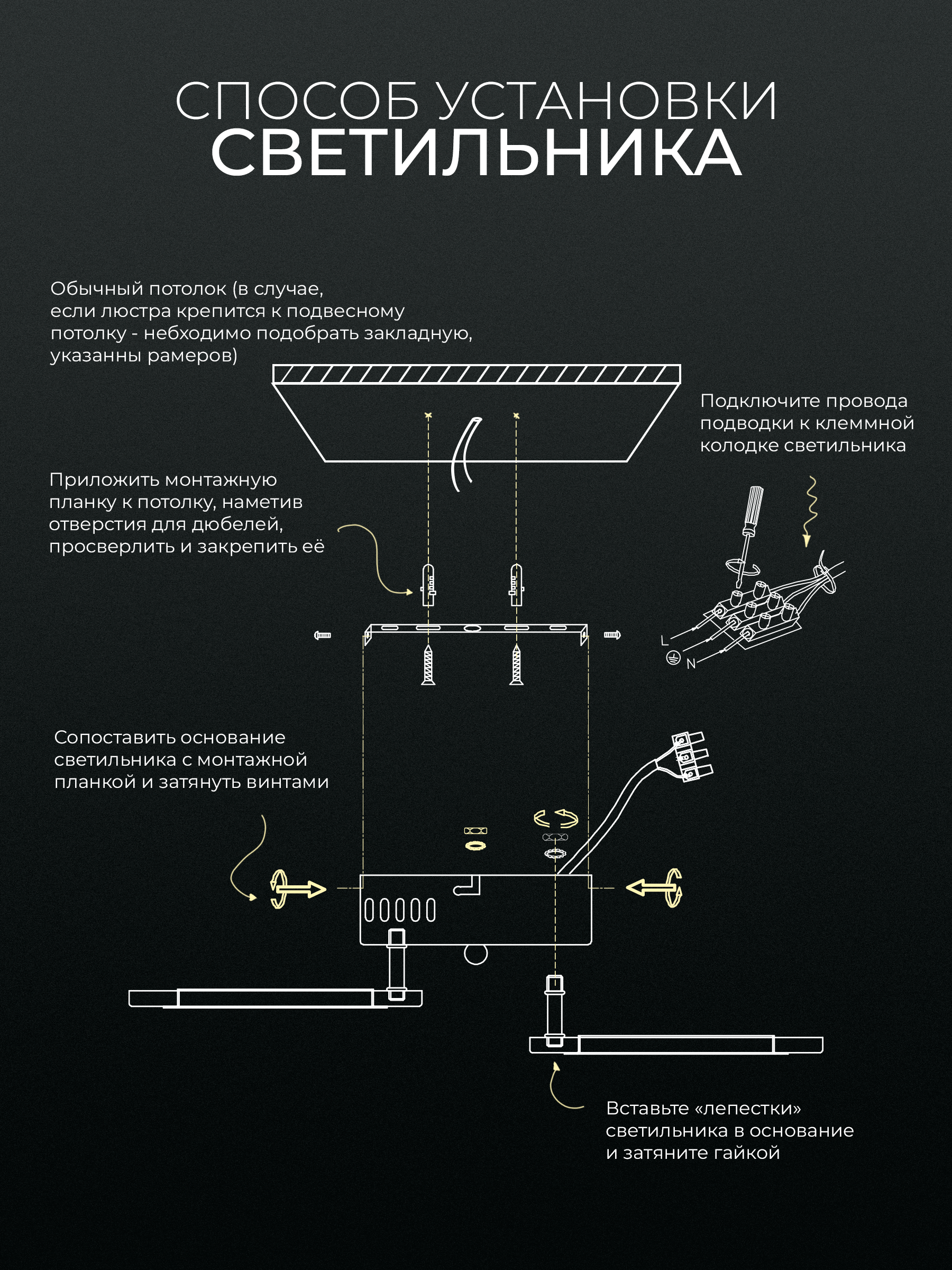 СПОСОБ УСТАНОВКИ
СВЕТИЛЬНИКА

Обычный потолок (в случае, если люстра крепится к подвесному потолку - небходимо подобрать закладную, указанны рамеров)

Подключите провода подводки к клеммной колодке светильника

Приложить монтажную планку к потолку, наметив отверстия для дюбелей, просверлить и закрепить её

L
N

Сопоставить основание светильника с монтажной планкой и затянуть винтами

Вставьте «лепестки» светильника в основание и затяните гайкой