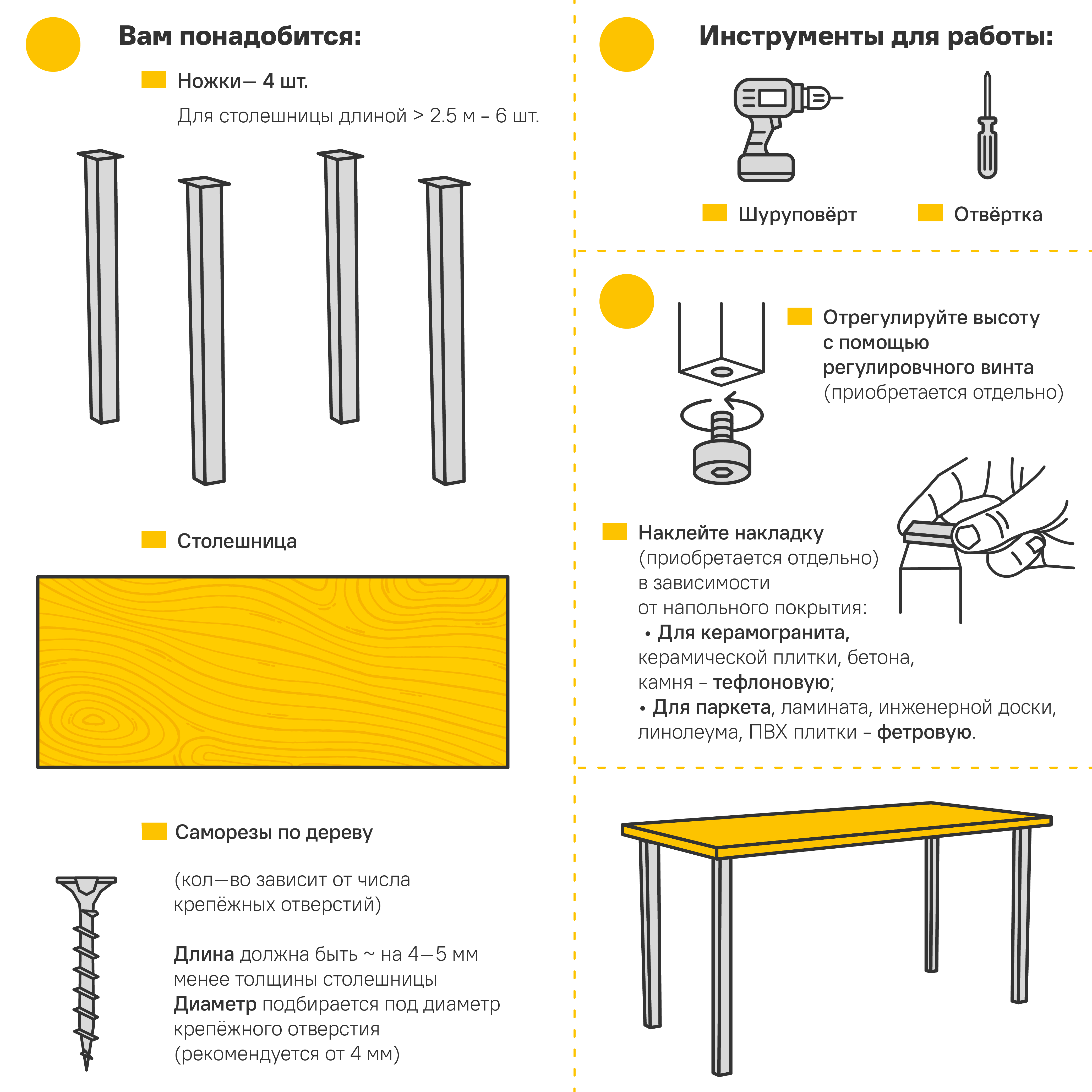 Вам понадобится:

Ножки— 4 шт.
Для столешницы длиной > 2.5 м - 6 шт.

Столешница

Саморезы по дереву

(кол—во зависит от числа крепёжных отверстий)

Длина должна быть ~ на 4—5 мм менее толщины столешницы
Диаметр подбирается под диаметр крепёжного отверстия
(рекомендуется от 4 мм)

Инструменты для работы:

Шуруповёрт

Отвёртка

Отрегулируйте высоту с помощью регулировчного винта
(приобретается отдельно)

Наклейте накладку
(приобретается отдельно)
в зависимости
от напольного покрытия:
• Для керамогранита, керамической плитки, бетона, камня – тефлоновую;
• Для паркета, ламината, инженерной доски, линолеума, ПВХ плитки – фетровую.