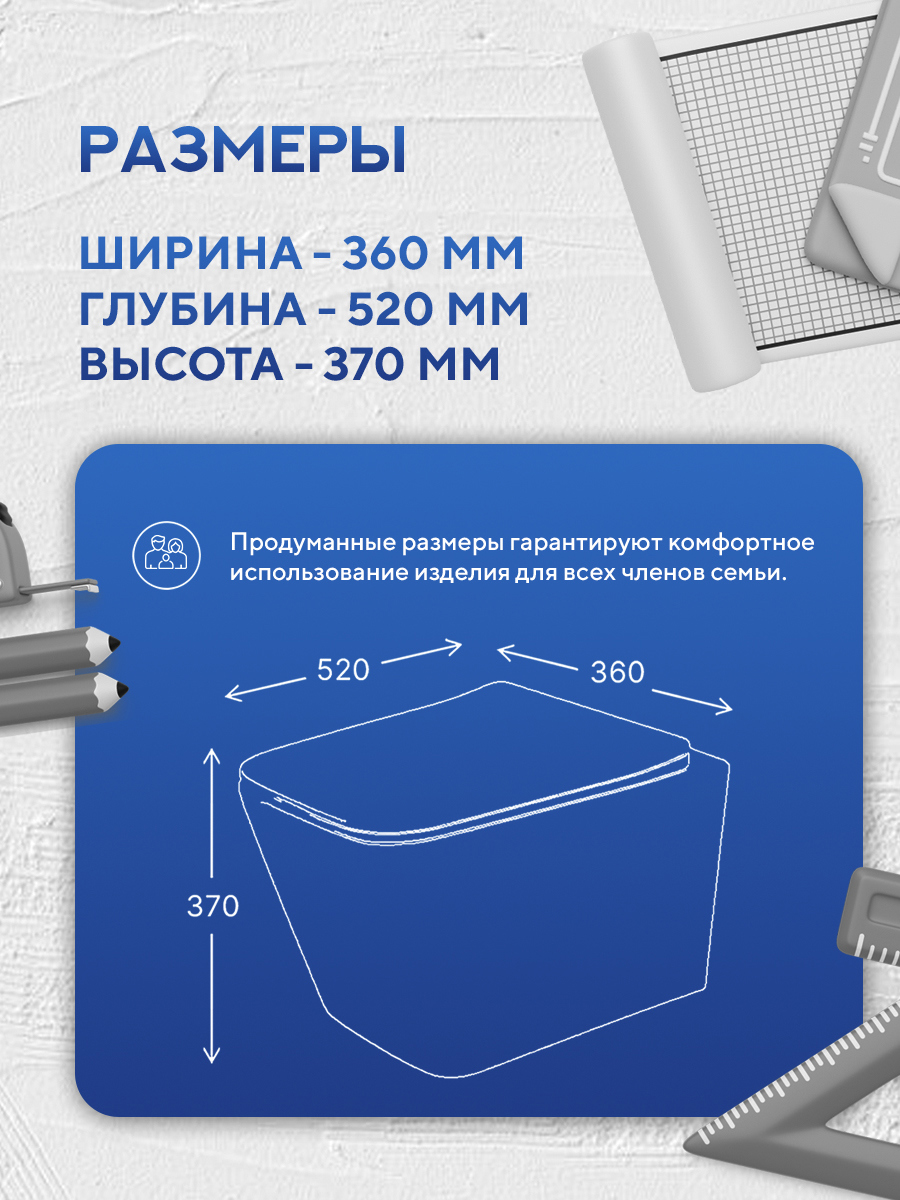 РАЗМЕРЫ

ШИРИНА - 360 ММ
ГЛУБИНА - 520 ММ
ВЫСОТА - 370 ММ

Продуманные размеры гарантируют комфортное использование изделия для всех членов семьи.

520
360
370