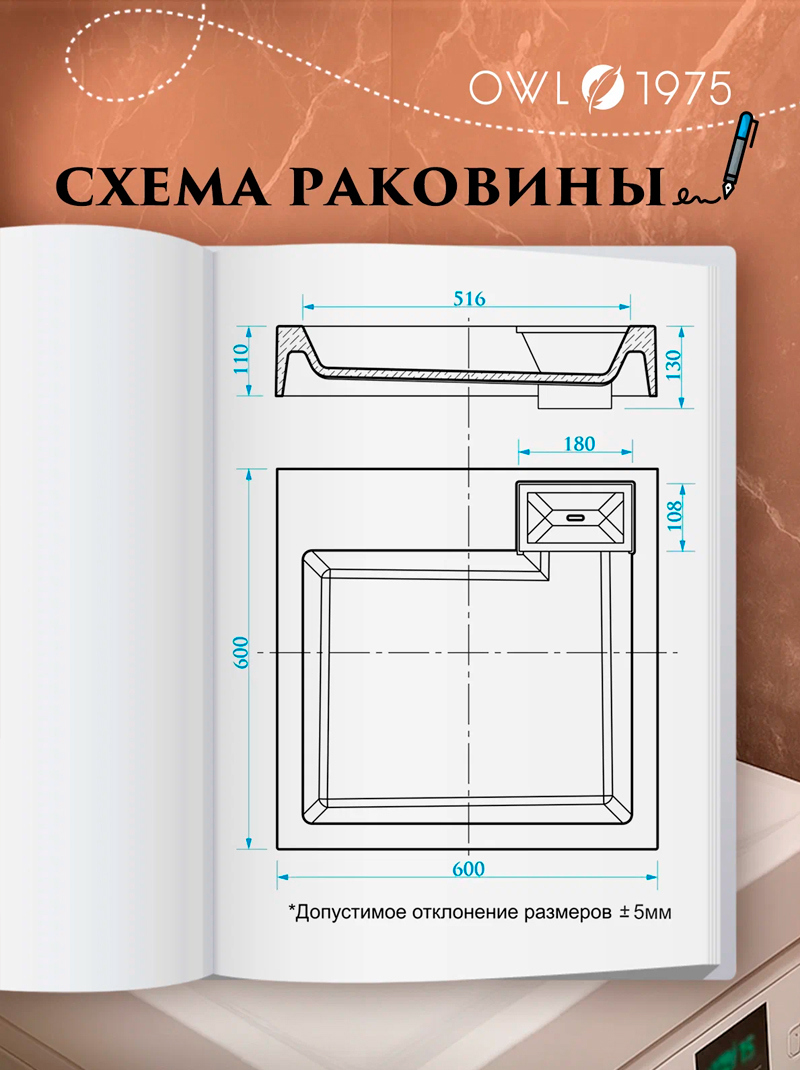 OWL 1975

СХЕМА РАКОВИНЫ

516

110

130

180

108

600

600

*Допустимое отклонение размеров ± 5мм