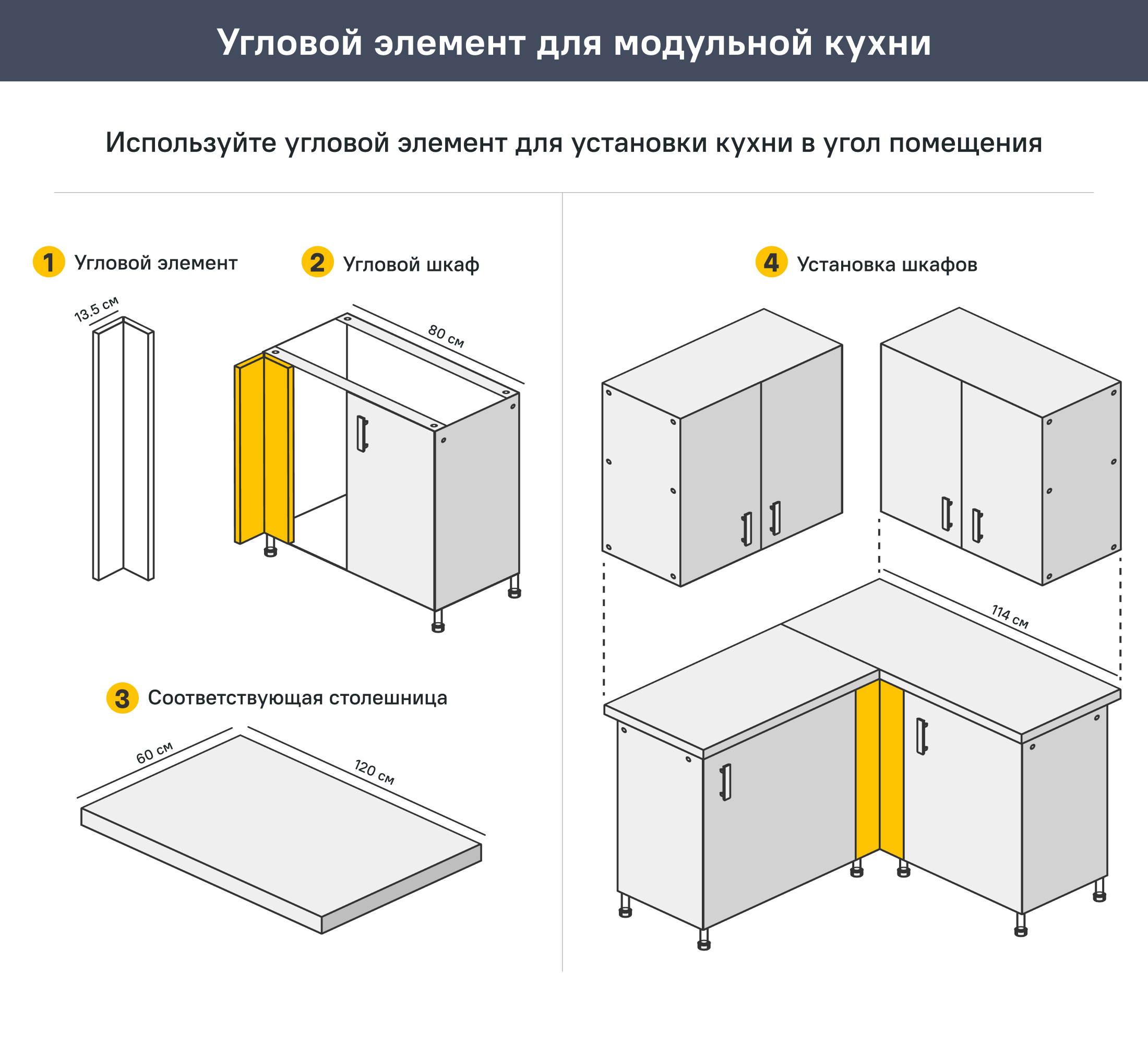 Угловой элемент для модульной кухни

Используйте угловой элемент для установки кухни в угол помещения

1 Угловой элемент

13.5 см

2 Угловой шкаф

80 см

3 Соответствующая столешница

60 см

120 см

4 Установка шкафов

114 см