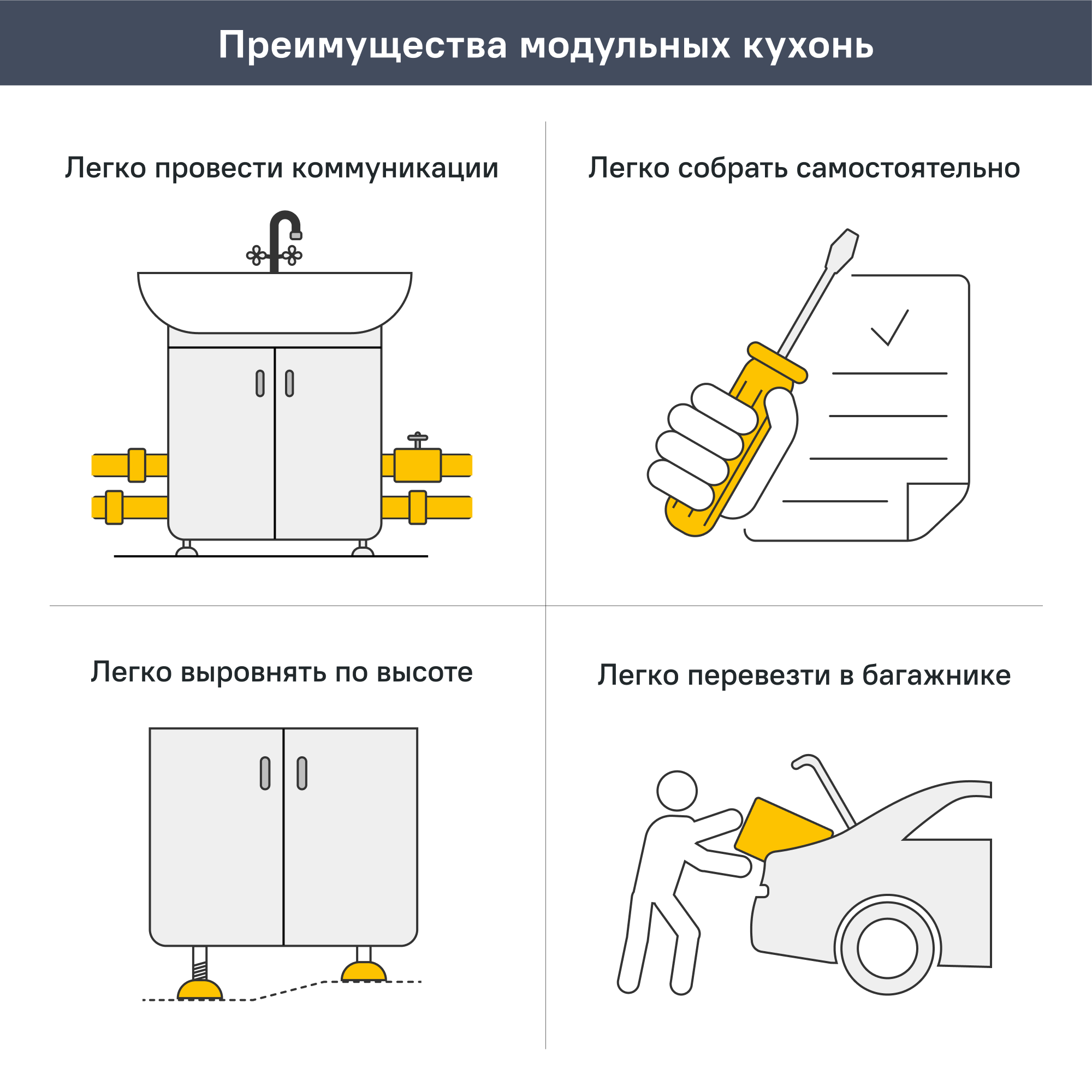 Преимущества модульных кухонь

Легко провести коммуникации

Легко собрать самостоятельно

Легко выровнять по высоте

Легко перевезти в багажнике