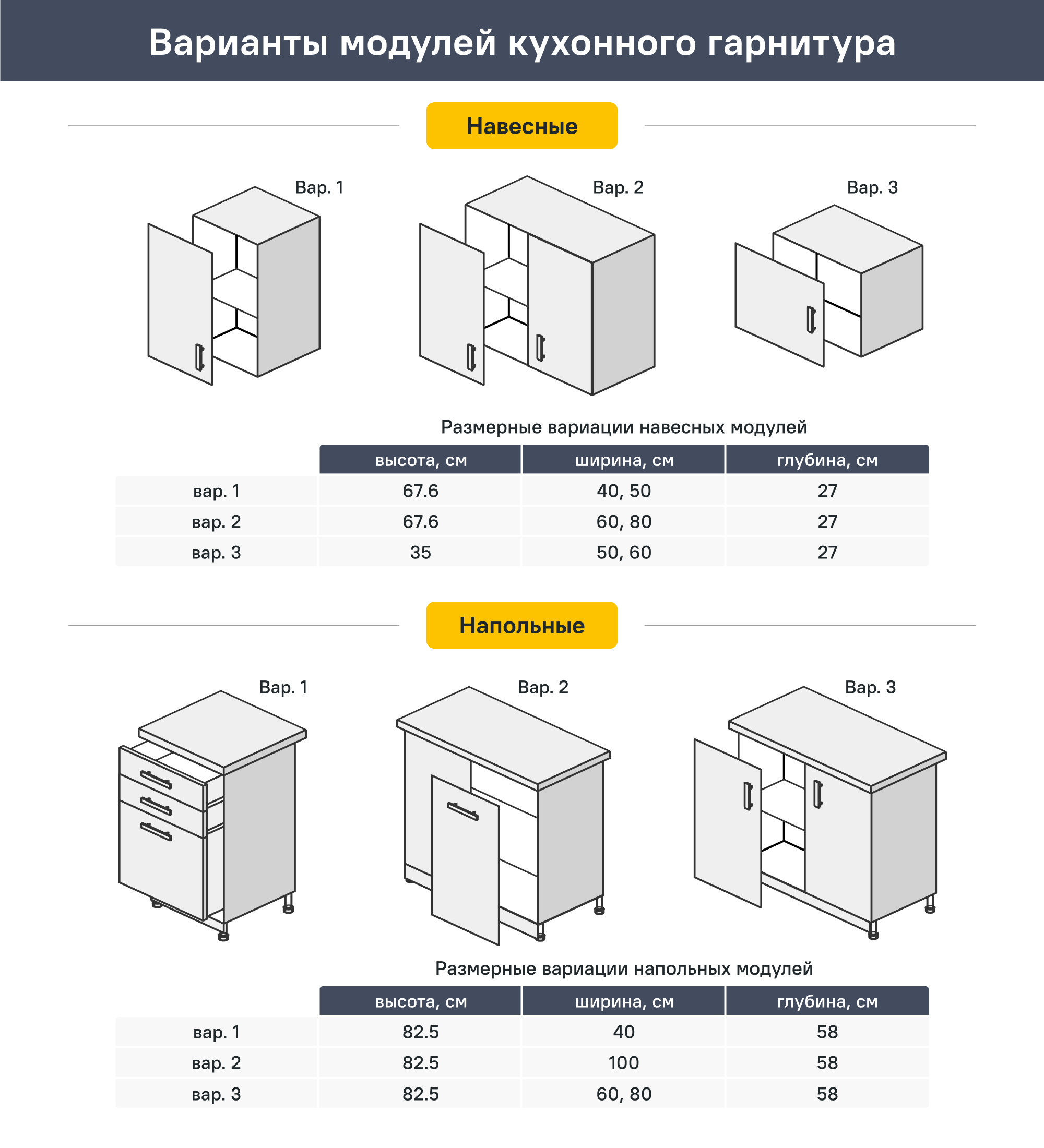 Варианты модулей кухонного гарнитура

Навесные

Вар. 1

Вар. 2

Вар. 3

Размерные вариации навесных модулей

| | высота, см | ширина, см | глубина, см |
|---|---|---|---|
| вар. 1 | 67.6 | 40, 50 | 27 |
| вар. 2 | 67.6 | 60, 80 | 27 |
| вар. 3 | 35 | 50, 60 | 27 |

Напольные

Вар. 1

Вар. 2

Вар. 3

Размерные вариации напольных модулей

| | высота, см | ширина, см | глубина, см |
|---|---|---|---|
| вар. 1 | 82.5 | 40 | 58 |
| вар. 2 | 82.5 | 100 | 58 |
| вар. 3 | 82.5 | 60, 80 | 58 |