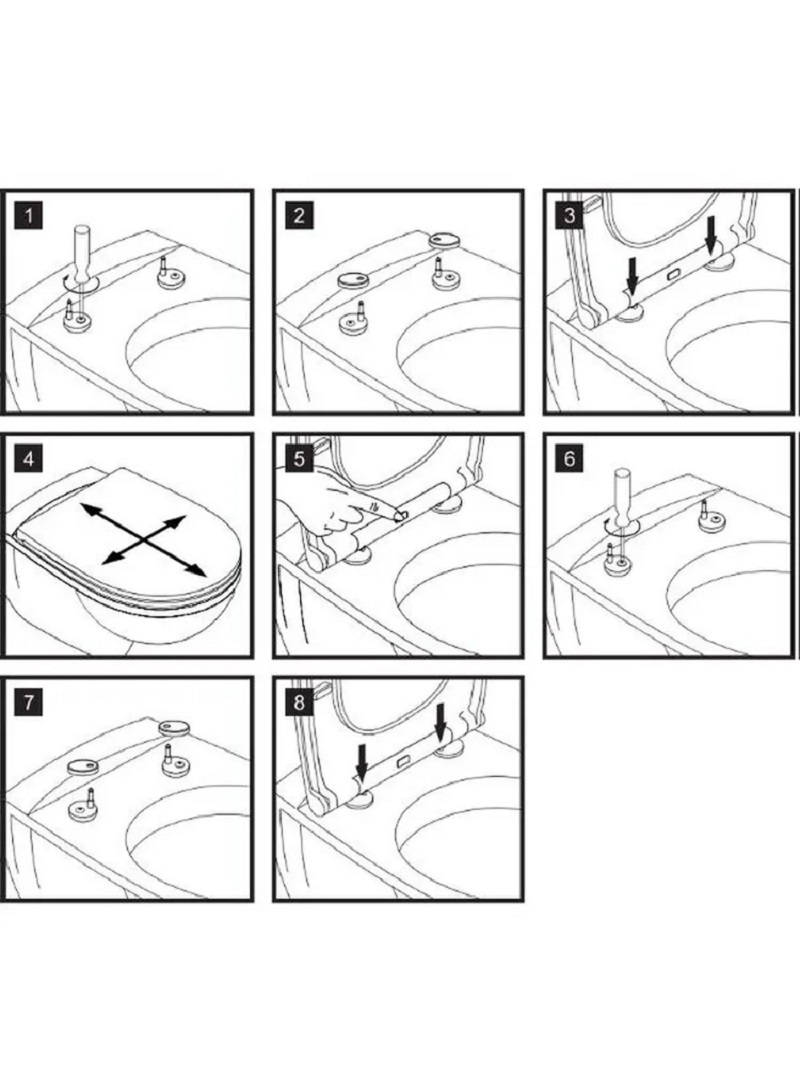 1

2

3

4

5

6

7

8