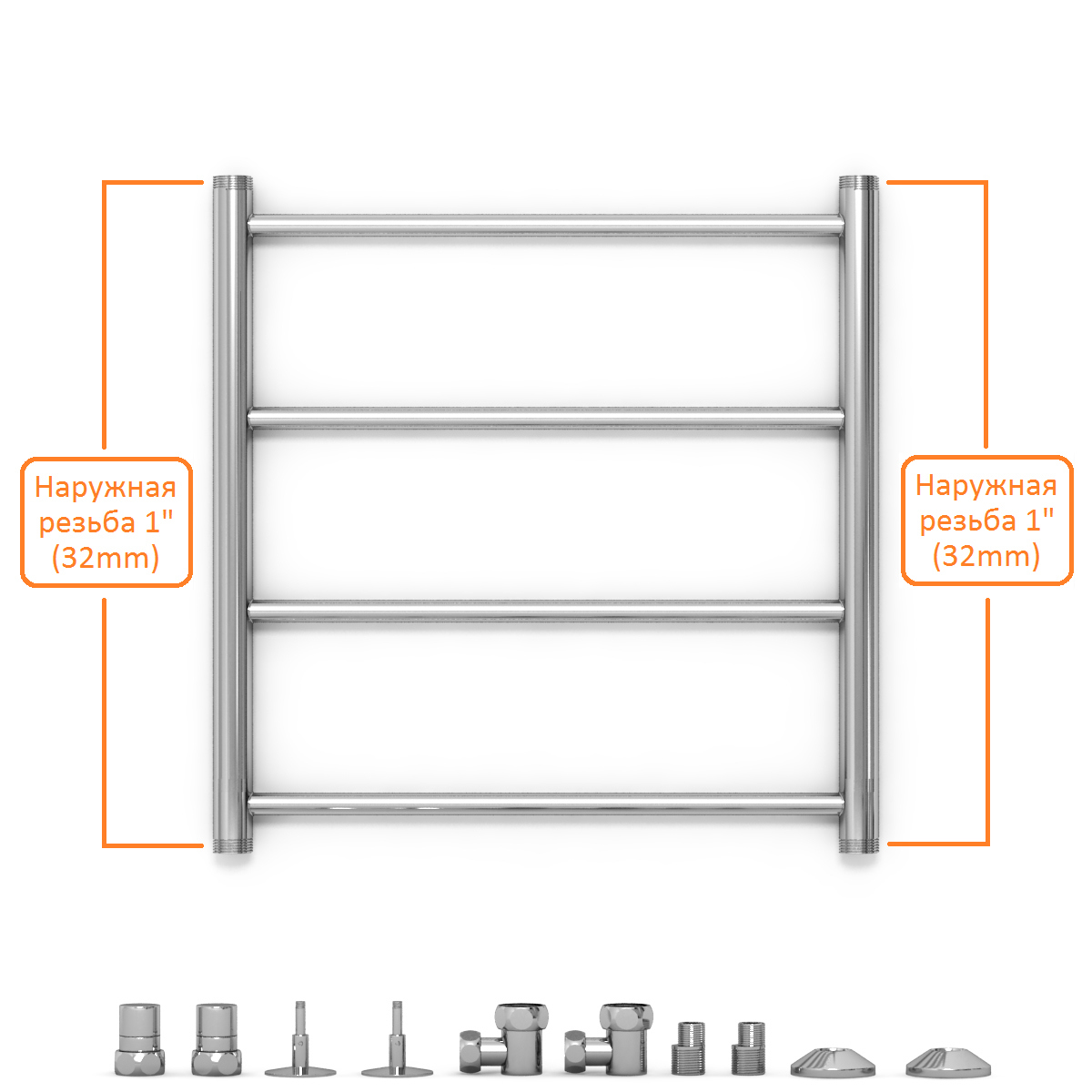 Наружная резьба 1" (32mm)

Наружная резьба 1" (32mm)