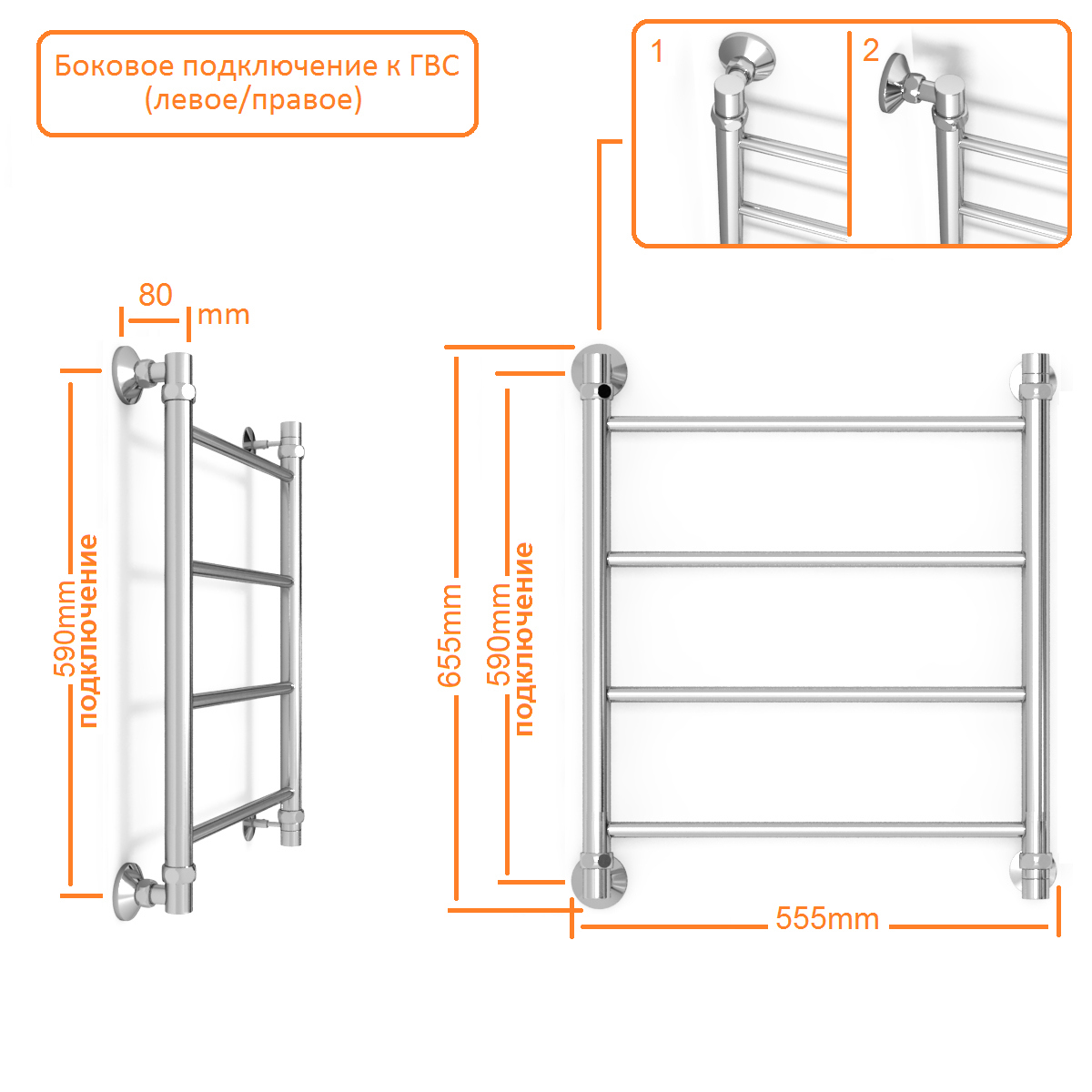 Боковое подключение к ГВС (левое/правое)

1

2

80 mm

590mm
подключение

655mm

590mm
подключение

555mm